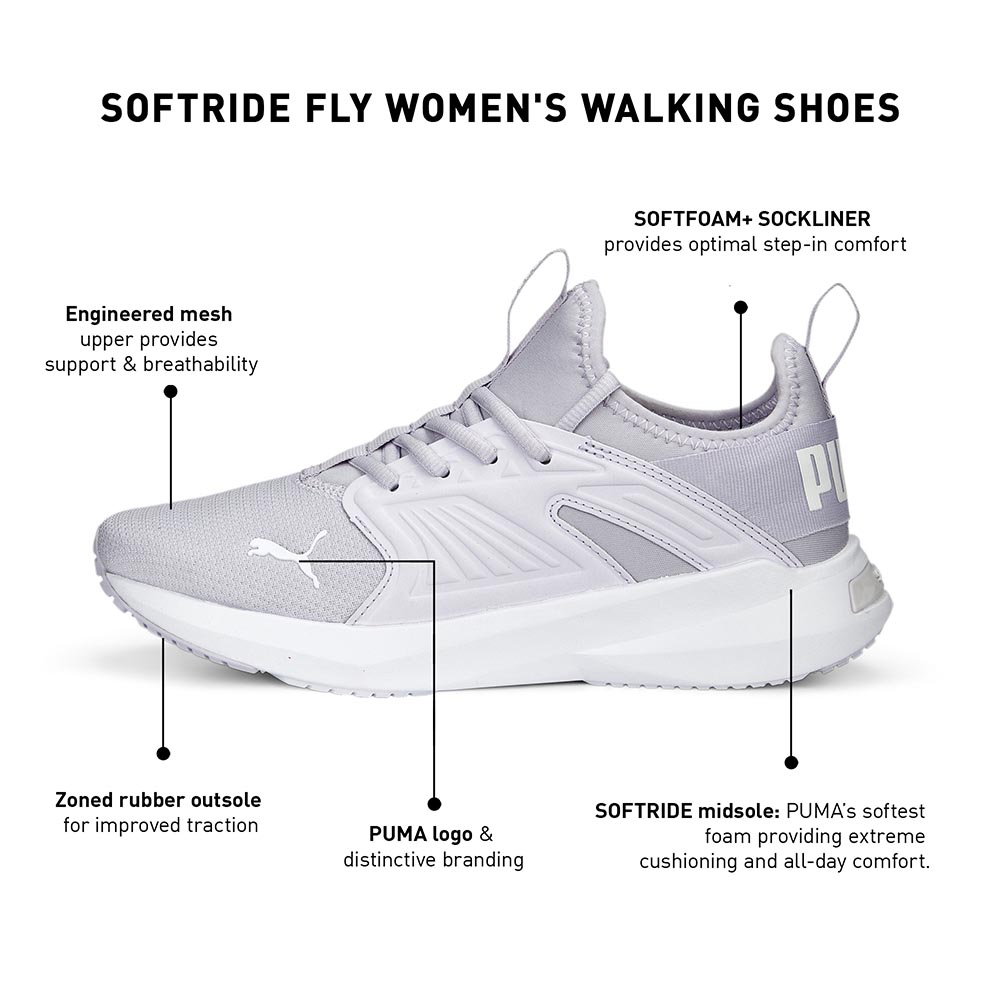 SOFTRIDE FLY WOMEN'S WALKING SHOES

SOFTFOAM+ SOCKLINER
provides optimal step-in comfort

Engineered mesh
upper provides
support & breathability

PU

Zoned rubber outsole
for improved traction

PUMA logo &
distinctive branding

SOFTRIDE midsole: PUMA's softest foam providing extreme cushioning and all-day comfort.