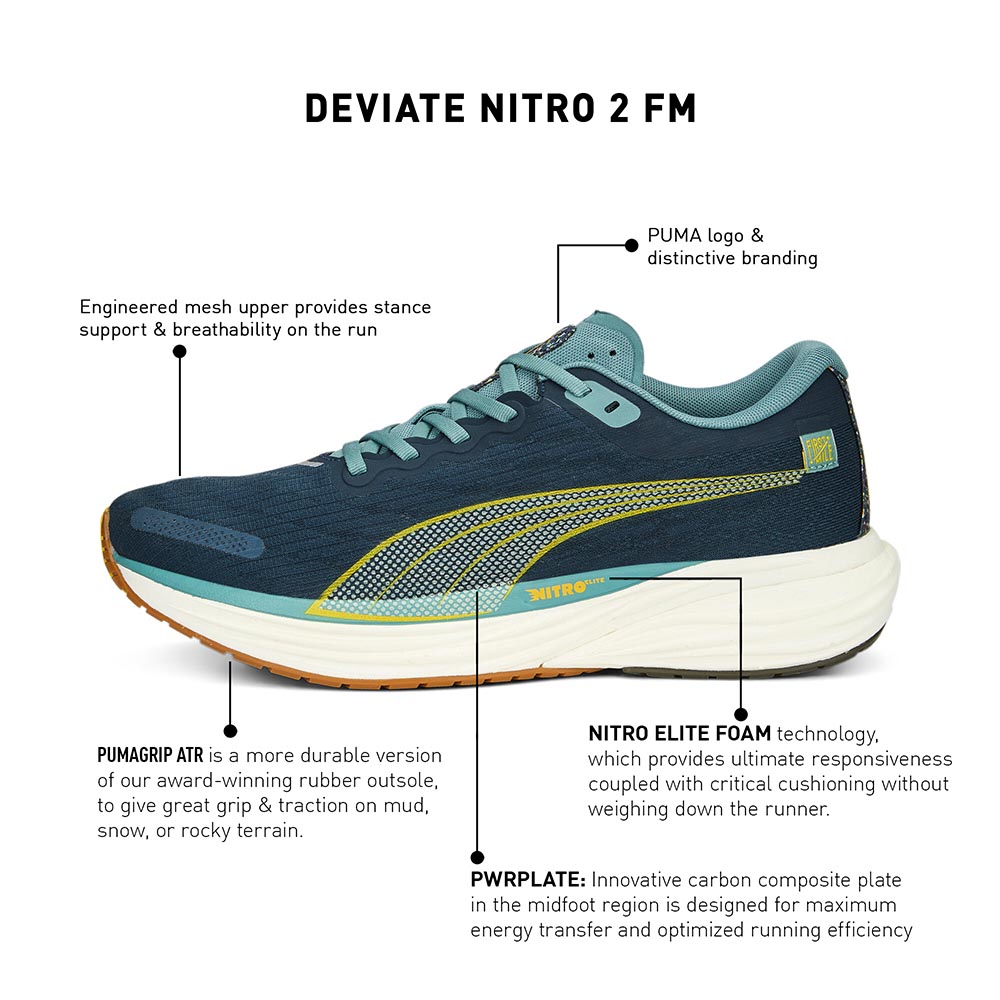 DEVIATE NITRO 2 FM

PUMA logo & distinctive branding

Engineered mesh upper provides stance support & breathability on the run

NITRO ELITE

PUMAGRIP ATR is a more durable version of our award-winning rubber outsole, to give great grip & traction on mud, snow, or rocky terrain.

NITRO ELITE FOAM technology, which provides ultimate responsiveness coupled with critical cushioning without weighing down the runner.

PWRPLATE: Innovative carbon composite plate in the midfoot region is designed for maximum energy transfer and optimized running efficiency