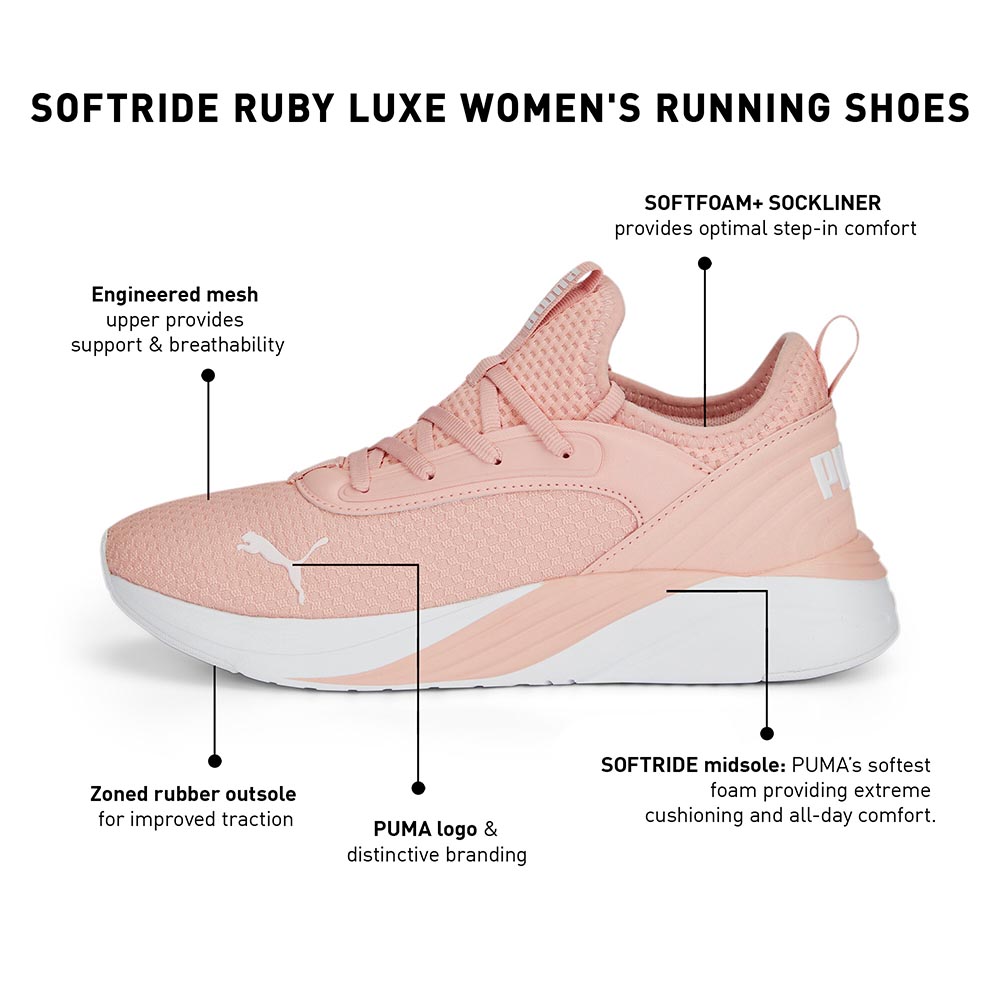 SOFTRIDE RUBY LUXE WOMEN'S RUNNING SHOES

SOFTFOAM+ SOCKLINER
provides optimal step-in comfort

Engineered mesh
upper provides
support & breathability

PU

Zoned rubber outsole
for improved traction

PUMA logo &
distinctive branding

SOFTRIDE midsole: PUMA's softest foam providing extreme cushioning and all-day comfort.