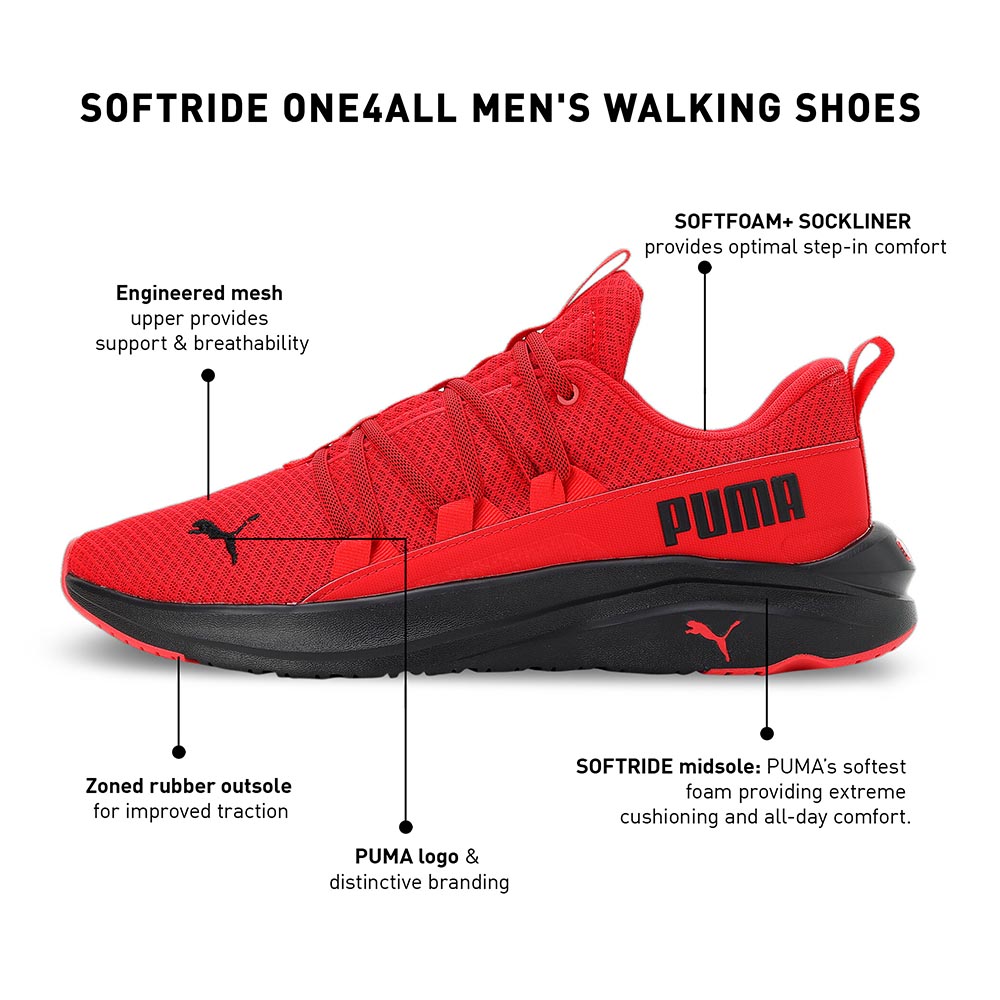 SOFTRIDE ONE4ALL MEN'S WALKING SHOES

SOFTFOAM+ SOCKLINER
provides optimal step-in comfort

Engineered mesh
upper provides
support & breathability

PUMA

Zoned rubber outsole
for improved traction

PUMA logo &
distinctive branding

SOFTRIDE midsole: PUMA's softest foam providing extreme cushioning and all-day comfort.