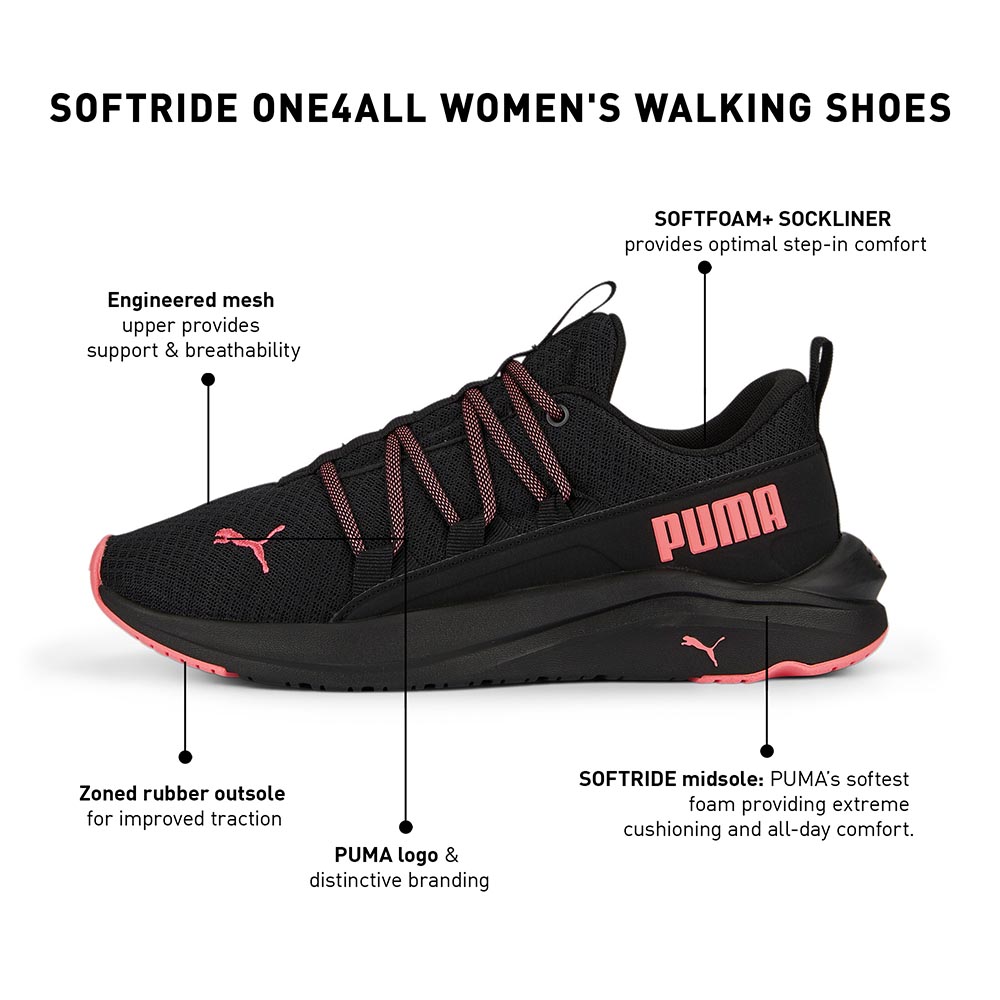 SOFTRIDE ONE4ALL WOMEN'S WALKING SHOES

SOFTFOAM+ SOCKLINER
provides optimal step-in comfort

Engineered mesh
upper provides
support & breathability

PUMA

Zoned rubber outsole
for improved traction

PUMA logo &
distinctive branding

SOFTRIDE midsole: PUMA's softest foam providing extreme cushioning and all-day comfort.