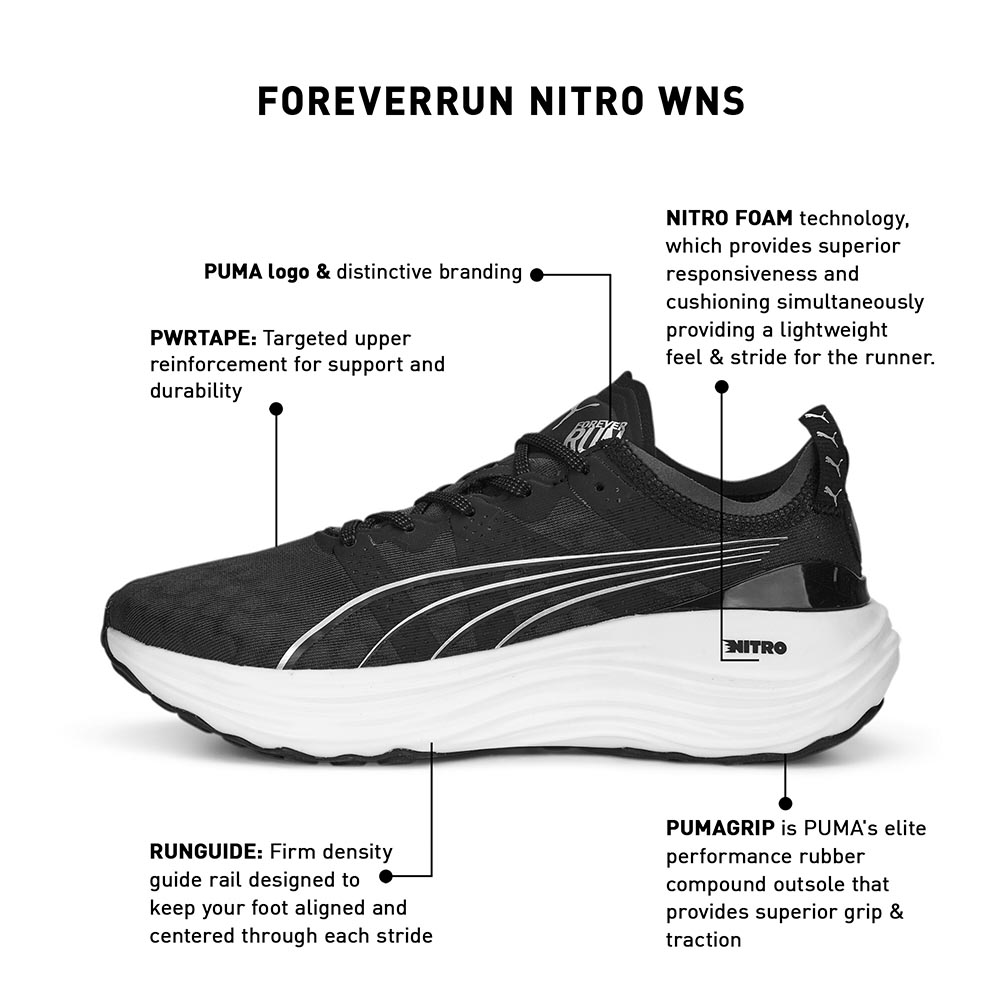 FOREVERRUN NITRO WNS

PUMA logo & distinctive branding

PWRTAPE: Targeted upper reinforcement for support and durability

NITRO FOAM technology, which provides superior responsiveness and cushioning simultaneously providing a lightweight feel & stride for the runner.

FOREVER RUN

NITRO

RUNGUIDE: Firm density guide rail designed to keep your foot aligned and centered through each stride

PUMAGRIP is PUMA's elite performance rubber compound outsole that provides superior grip & traction