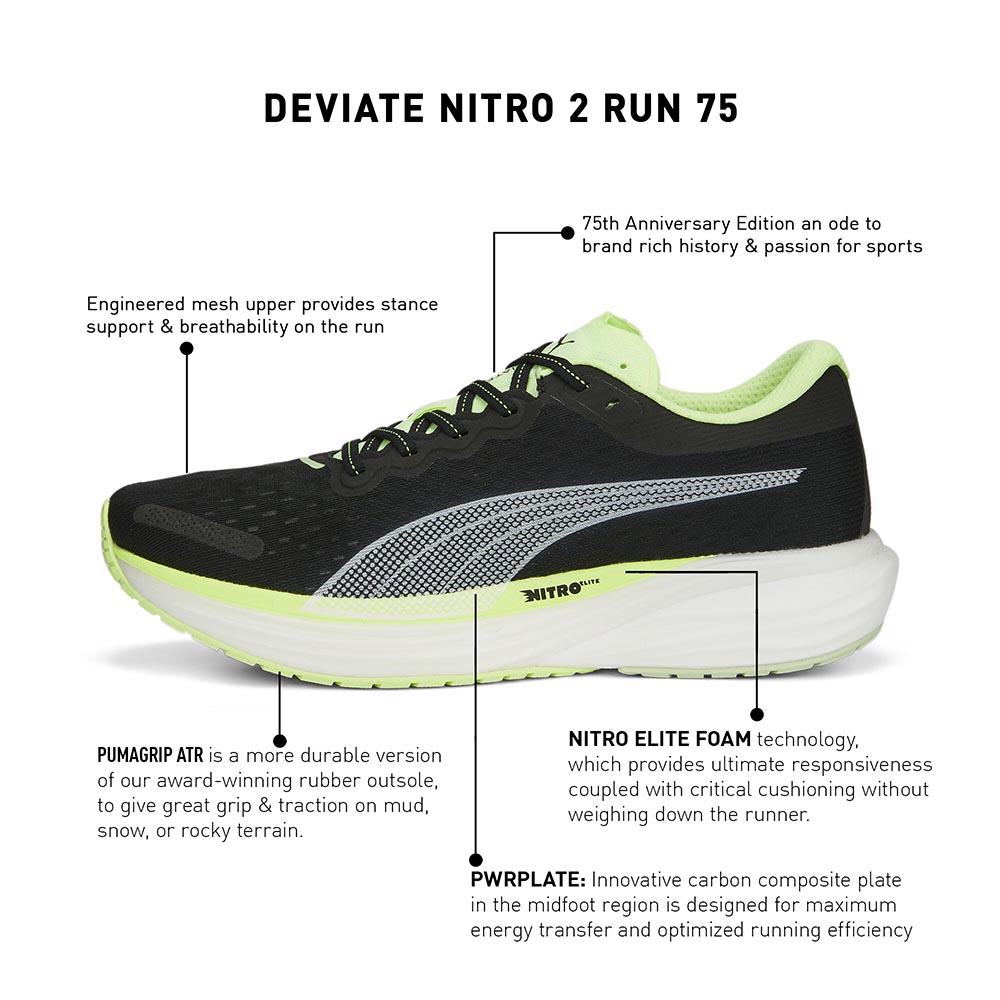 DEVIATE NITRO 2 RUN 75

75th Anniversary Edition an ode to brand rich history & passion for sports

Engineered mesh upper provides stance support & breathability on the run

NITRO ELITE

PUMAGRIP ATR is a more durable version of our award-winning rubber outsole, to give great grip & traction on mud, snow, or rocky terrain.

NITRO ELITE FOAM technology, which provides ultimate responsiveness coupled with critical cushioning without weighing down the runner.

PWRPLATE: Innovative carbon composite plate in the midfoot region is designed for maximum energy transfer and optimized running efficiency