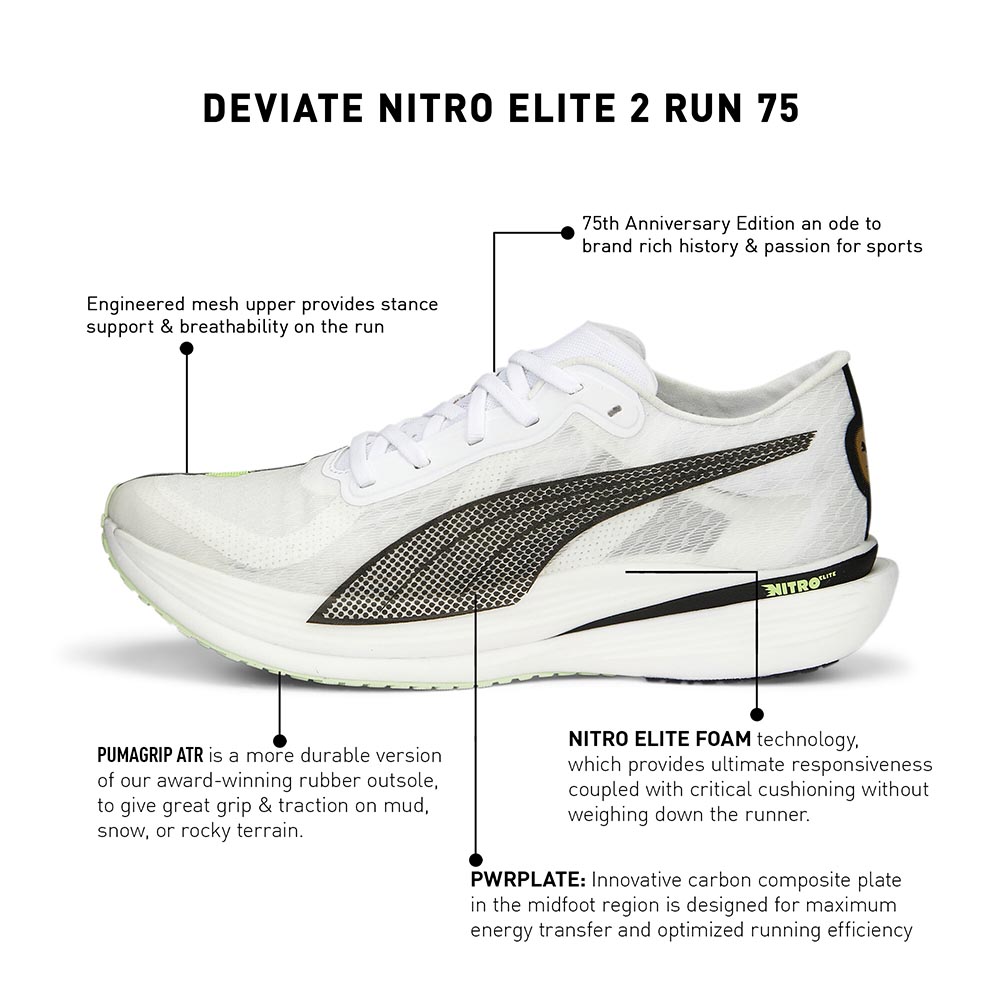 DEVIATE NITRO ELITE 2 RUN 75

75th Anniversary Edition an ode to brand rich history & passion for sports

Engineered mesh upper provides stance support & breathability on the run

NITRO ELITE

PUMAGRIP ATR is a more durable version of our award-winning rubber outsole, to give great grip & traction on mud, snow, or rocky terrain.

NITRO ELITE FOAM technology, which provides ultimate responsiveness coupled with critical cushioning without weighing down the runner.

PWRPLATE: Innovative carbon composite plate in the midfoot region is designed for maximum energy transfer and optimized running efficiency