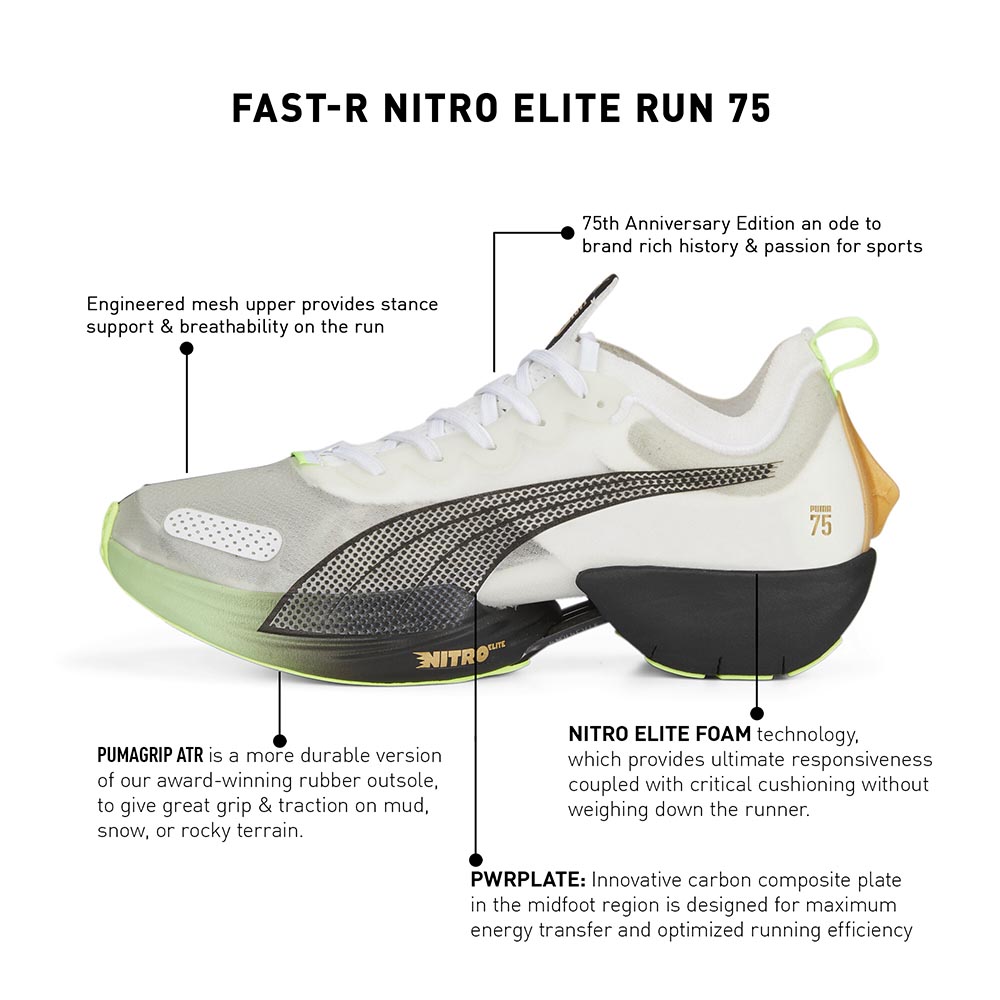 FAST-R NITRO ELITE RUN 75

75th Anniversary Edition an ode to brand rich history & passion for sports

Engineered mesh upper provides stance support & breathability on the run

PUMA
75

NITRO ELITE

PUMAGRIP ATR is a more durable version of our award-winning rubber outsole, to give great grip & traction on mud, snow, or rocky terrain.

NITRO ELITE FOAM technology, which provides ultimate responsiveness coupled with critical cushioning without weighing down the runner.

PWRPLATE: Innovative carbon composite plate in the midfoot region is designed for maximum energy transfer and optimized running efficiency