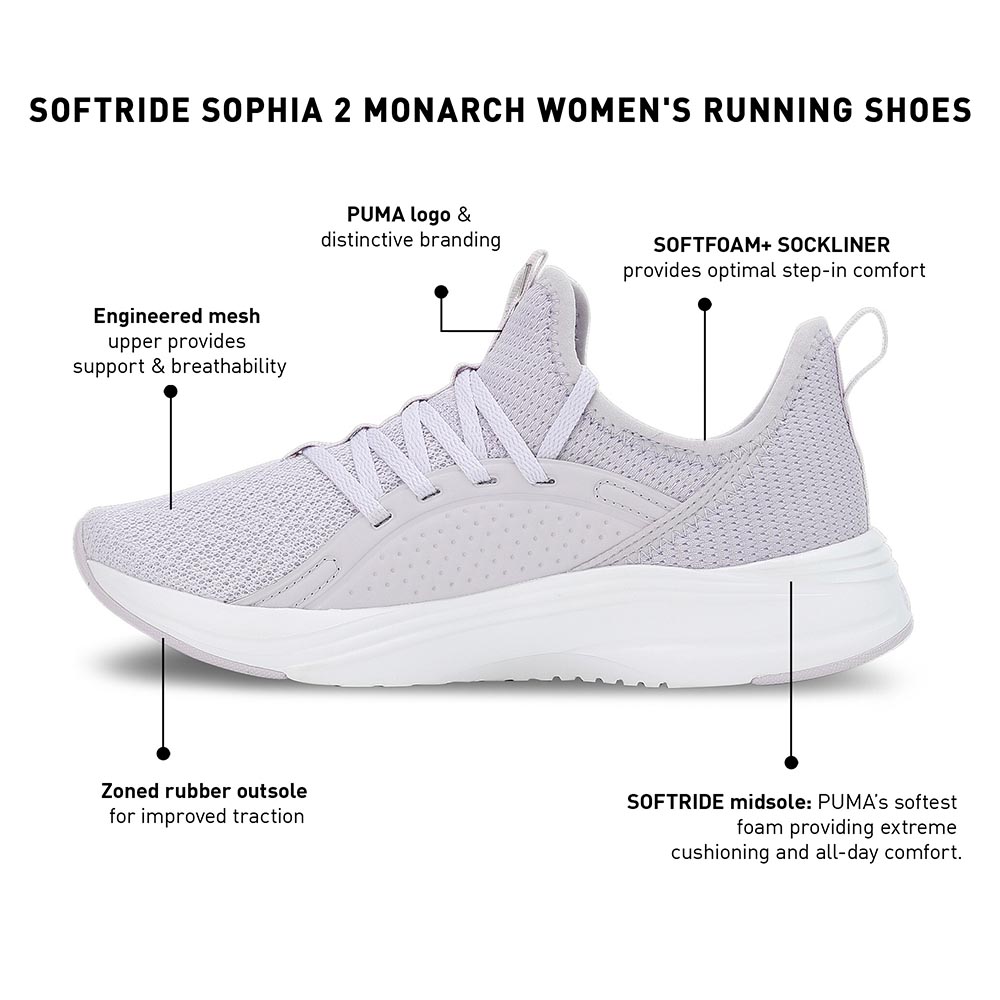 SOFTRIDE SOPHIA 2 MONARCH WOMEN'S RUNNING SHOES

PUMA logo & distinctive branding

SOFTFOAM+ SOCKLINER provides optimal step-in comfort

Engineered mesh upper provides support & breathability

Zoned rubber outsole for improved traction

SOFTRIDE midsole: PUMA's softest foam providing extreme cushioning and all-day comfort.