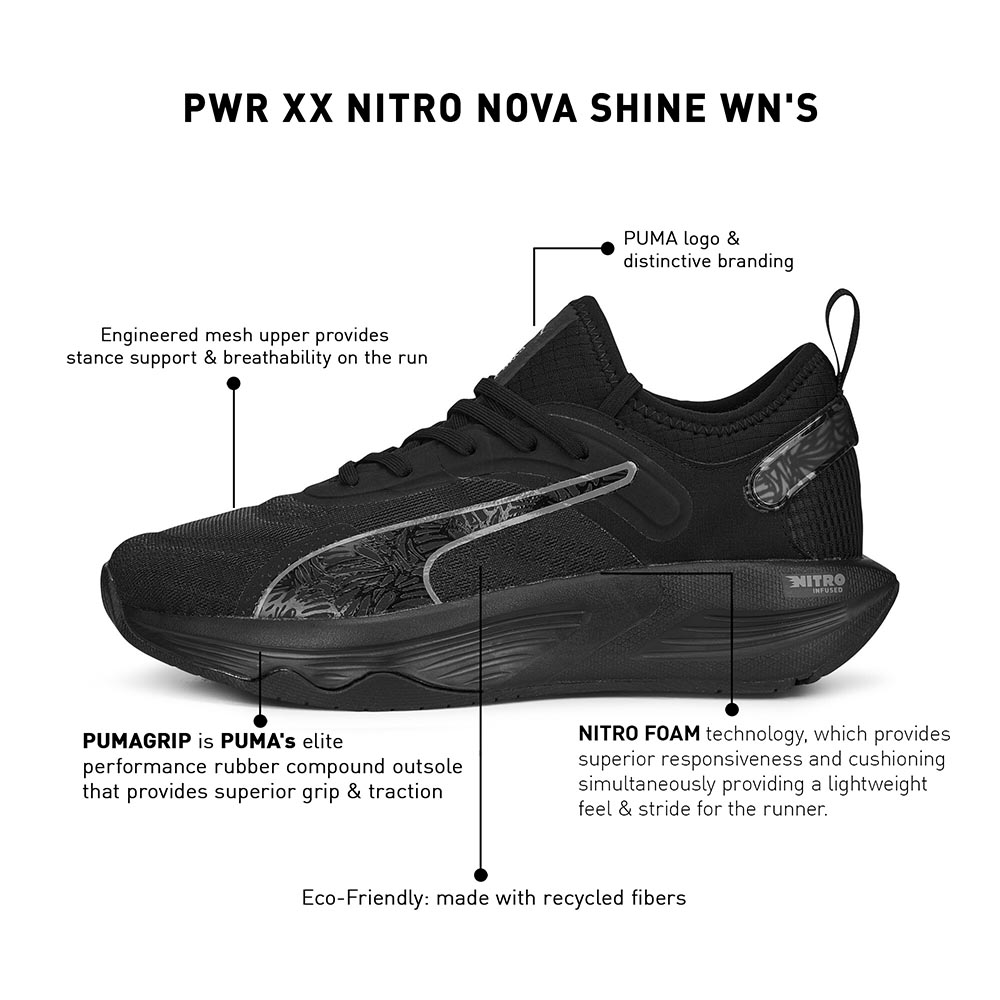 PWR XX NITRO NOVA SHINE WN'S

PUMA logo & distinctive branding

Engineered mesh upper provides stance support & breathability on the run

NITRO INFUSED

PUMAGRIP is PUMA's elite performance rubber compound outsole that provides superior grip & traction

NITRO FOAM technology, which provides superior responsiveness and cushioning simultaneously providing a lightweight feel & stride for the runner.

Eco-Friendly: made with recycled fibers