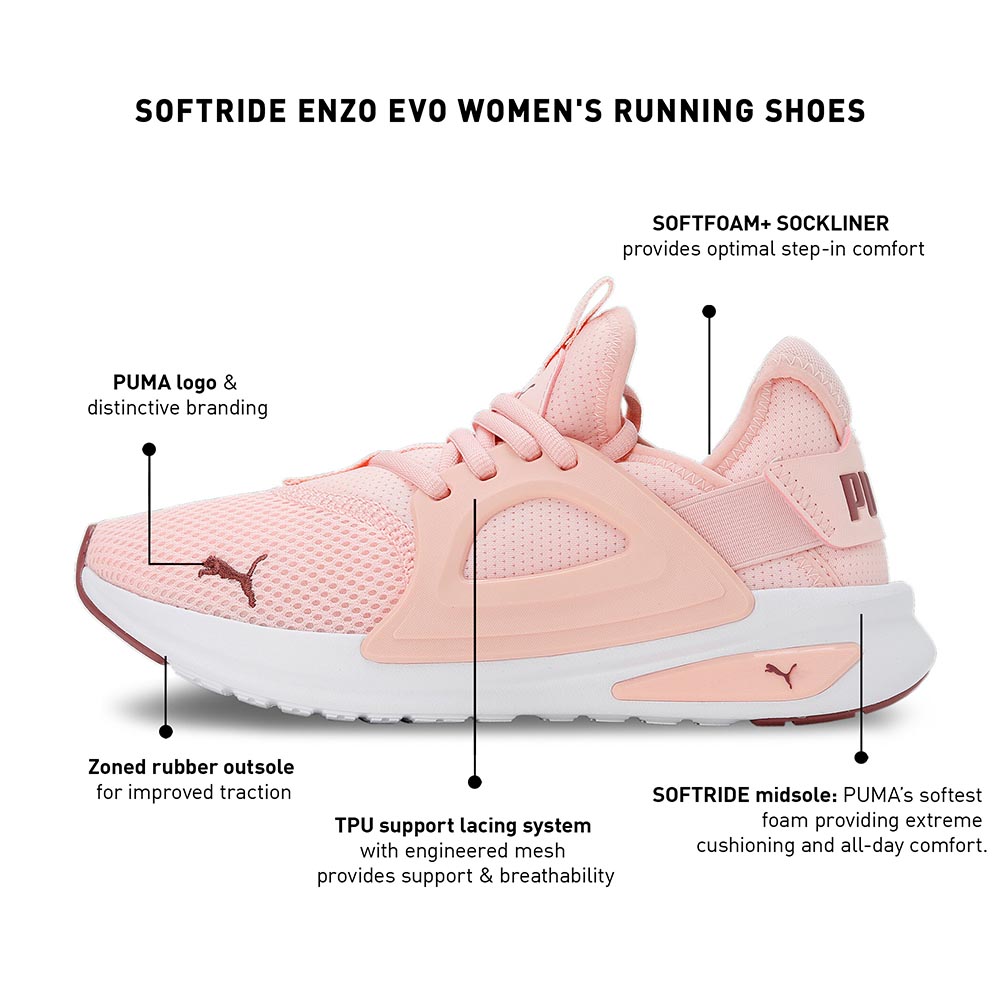 SOFTRIDE ENZO EVO WOMEN'S RUNNING SHOES

SOFTFOAM+ SOCKLINER
provides optimal step-in comfort

PUMA logo &
distinctive branding

PU

Zoned rubber outsole
for improved traction

TPU support lacing system
with engineered mesh
provides support & breathability

SOFTRIDE midsole: PUMA's softest foam providing extreme cushioning and all-day comfort.