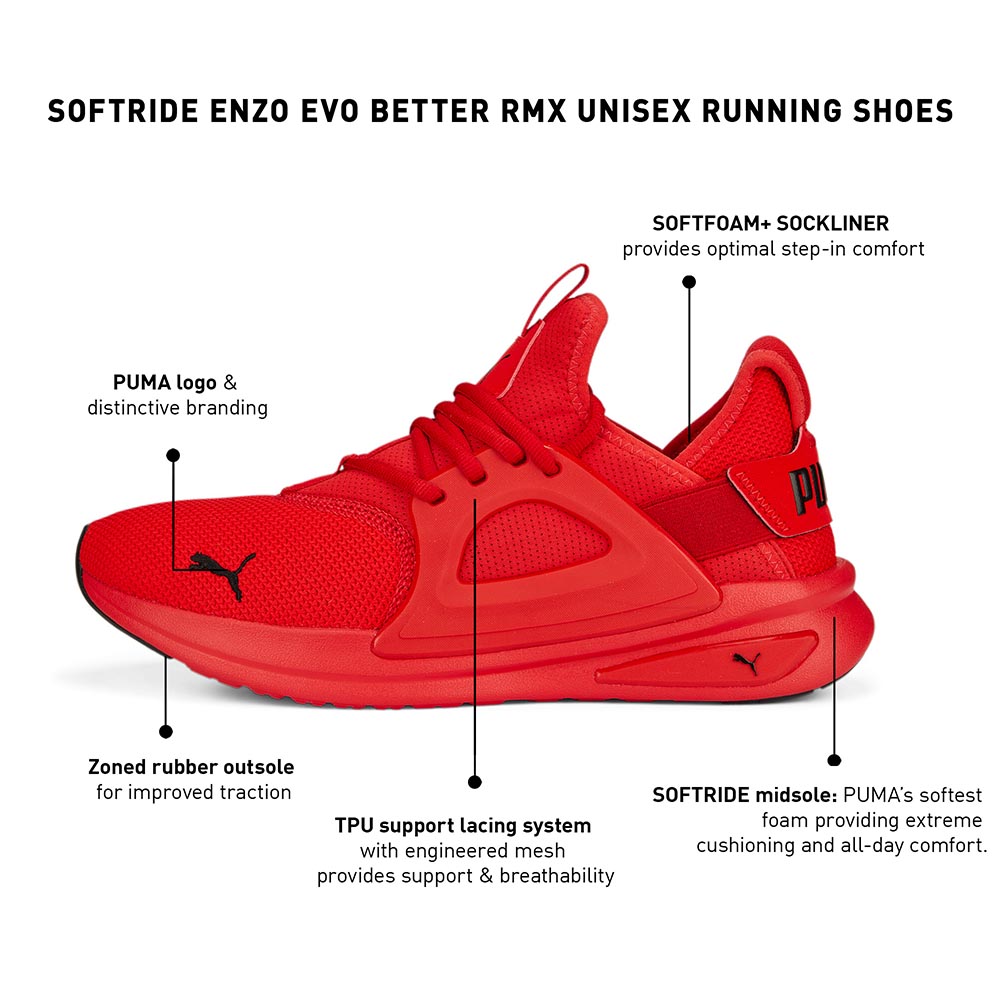 SOFTRIDE ENZO EVO BETTER RMX UNISEX RUNNING SHOES

SOFTFOAM+ SOCKLINER
provides optimal step-in comfort

PUMA logo &
distinctive branding

PUMA

Zoned rubber outsole
for improved traction

TPU support lacing system
with engineered mesh
provides support & breathability

SOFTRIDE midsole: PUMA's softest
foam providing extreme
cushioning and all-day comfort.