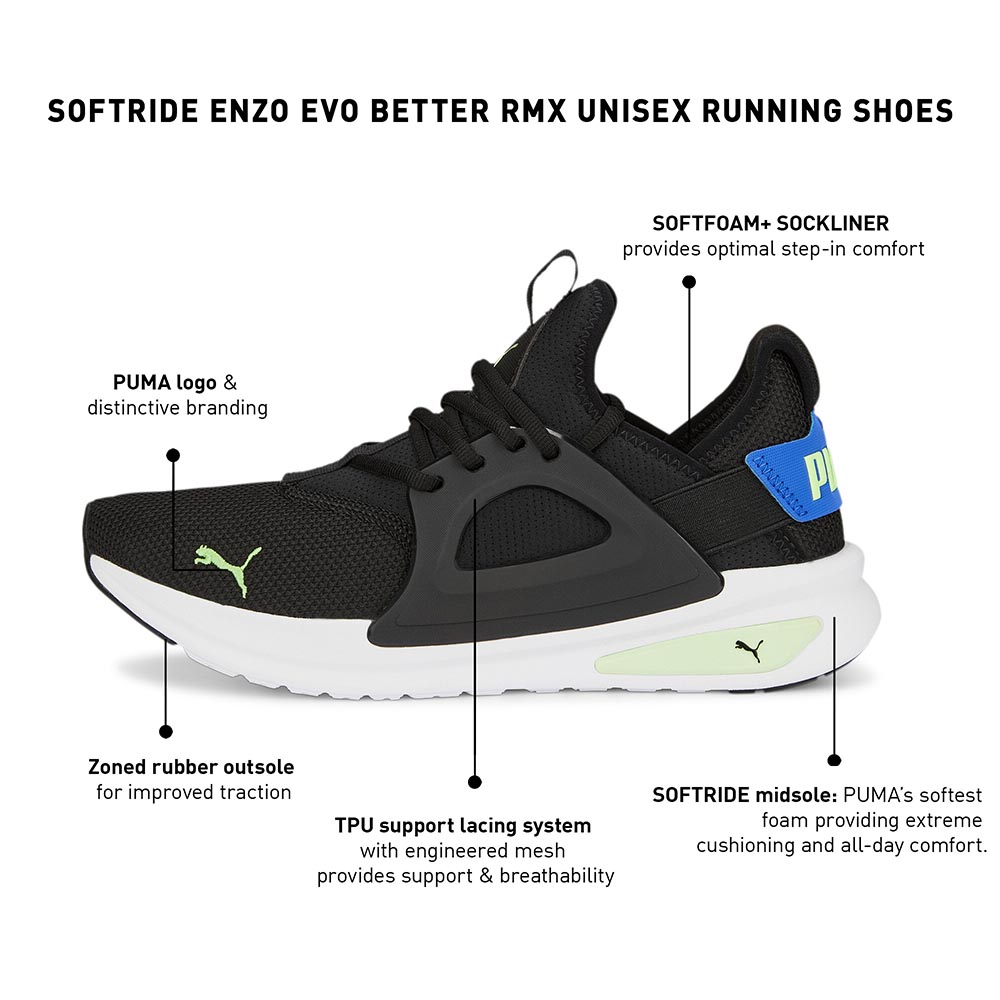 SOFTRIDE ENZO EVO BETTER RMX UNISEX RUNNING SHOES

SOFTFOAM+ SOCKLINER
provides optimal step-in comfort

PUMA logo &
distinctive branding

PU

Zoned rubber outsole
for improved traction

TPU support lacing system
with engineered mesh
provides support & breathability

SOFTRIDE midsole: PUMA's softest foam providing extreme cushioning and all-day comfort.