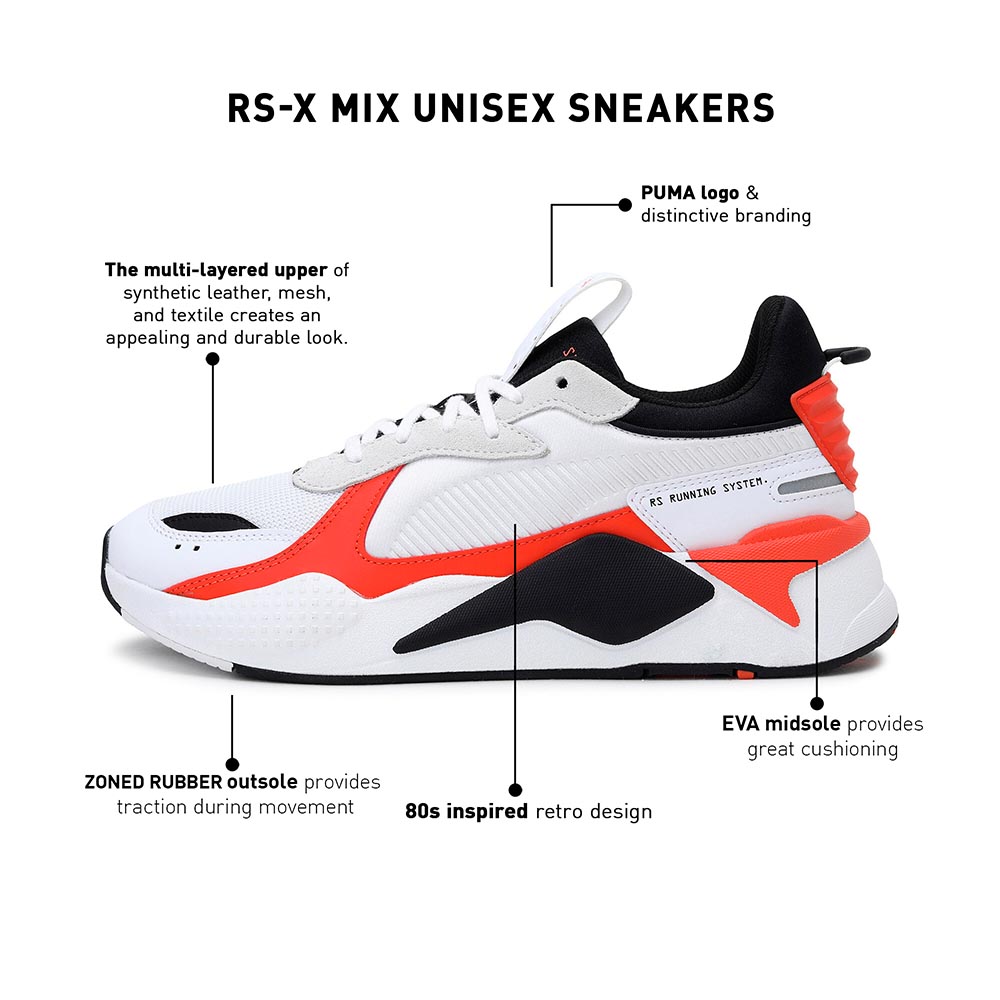 RS-X MIX UNISEX SNEAKERS

PUMA logo & distinctive branding

The multi-layered upper of synthetic leather, mesh, and textile creates an appealing and durable look.

RS RUNNING SYSTEM.

EVA midsole provides great cushioning

ZONED RUBBER outsole provides traction during movement

80s inspired retro design