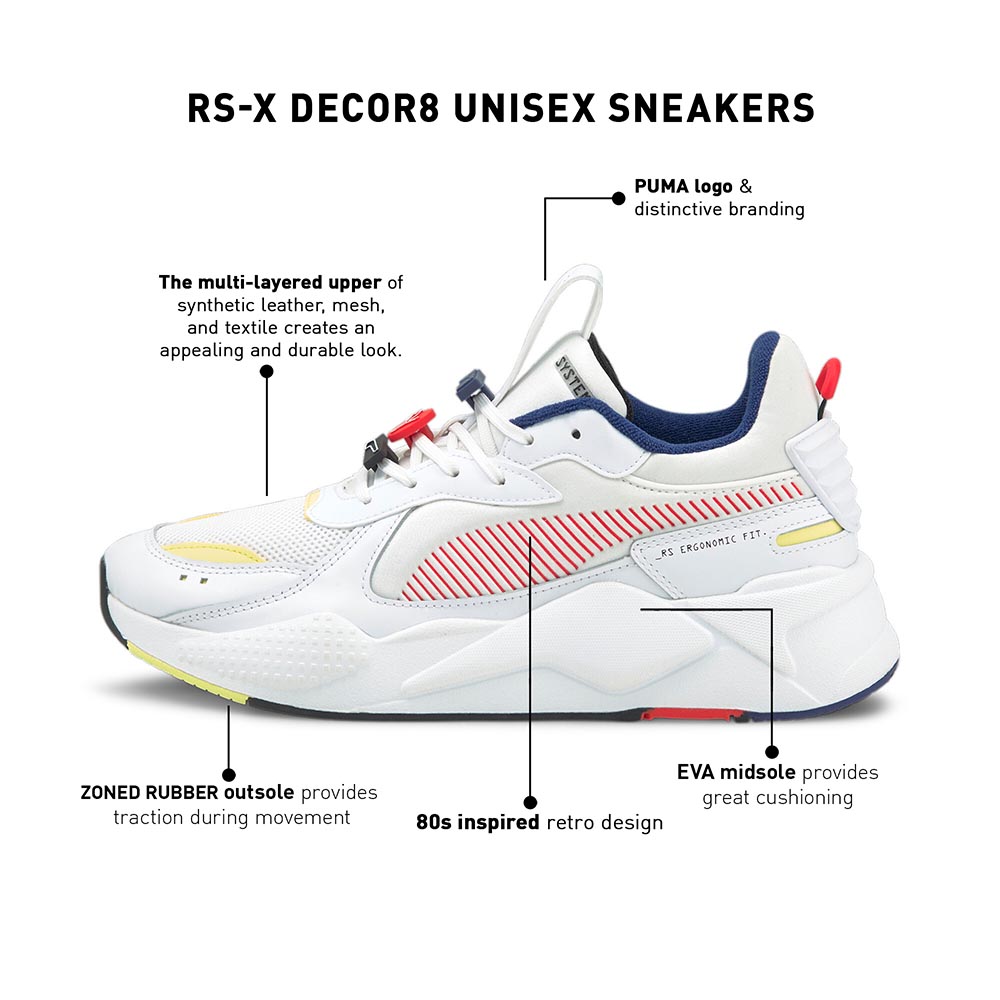 RS-X DECOR8 UNISEX SNEAKERS

PUMA logo & distinctive branding

The multi-layered upper of synthetic leather, mesh, and textile creates an appealing and durable look.

SYSTE

_RS ERGONOMIC FIT.

ZONED RUBBER outsole provides traction during movement

80s inspired retro design

EVA midsole provides great cushioning