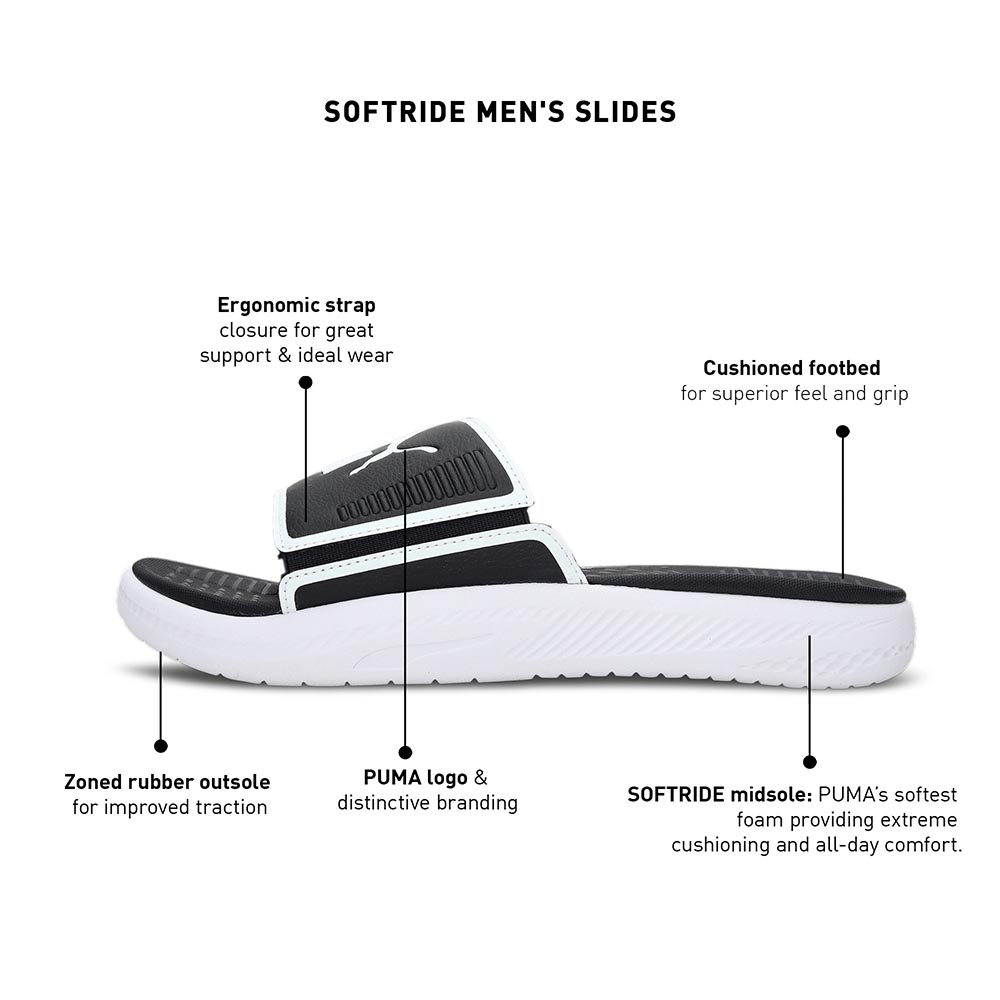 SOFTRIDE MEN'S SLIDES

Ergonomic strap closure for great support & ideal wear

Cushioned footbed for superior feel and grip

Zoned rubber outsole for improved traction

PUMA logo & distinctive branding

SOFTRIDE midsole: PUMA's softest foam providing extreme cushioning and all-day comfort.