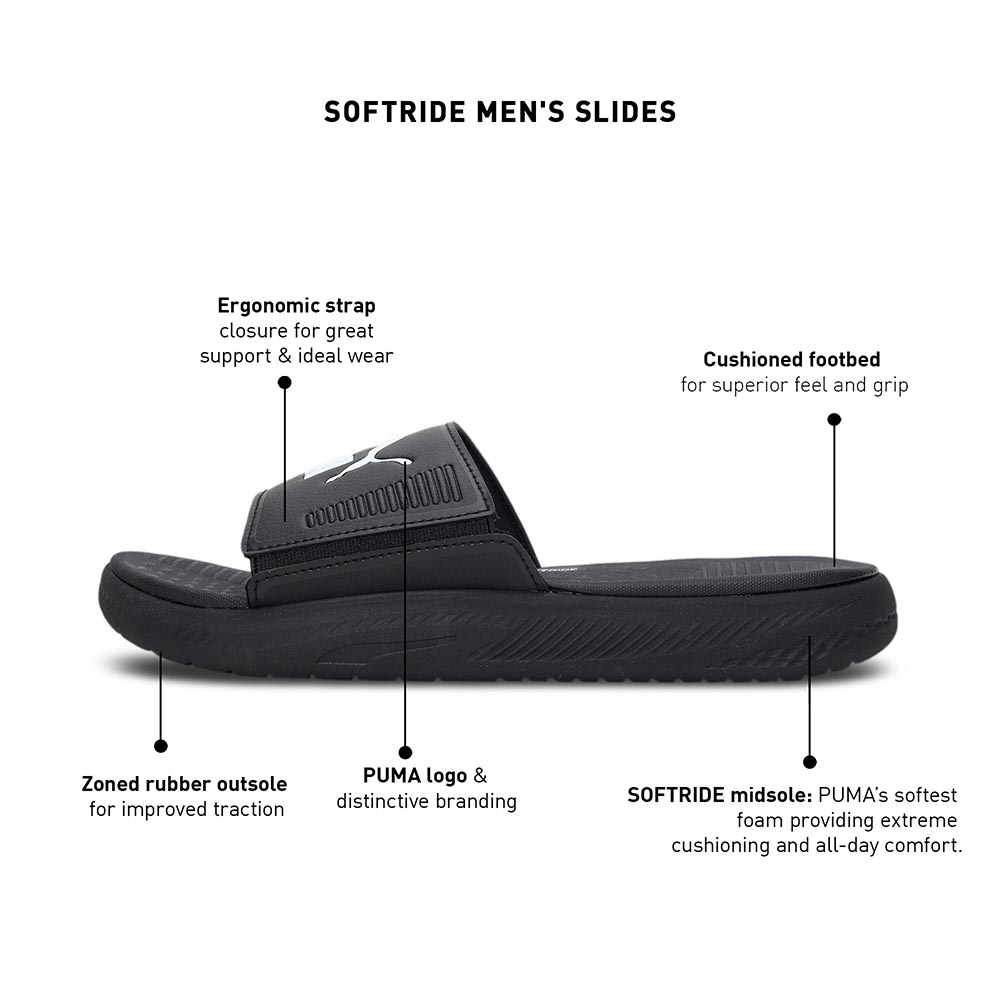 SOFTRIDE MEN'S SLIDES

Ergonomic strap closure for great support & ideal wear

Cushioned footbed for superior feel and grip

Zoned rubber outsole for improved traction

PUMA logo & distinctive branding

SOFTRIDE midsole: PUMA's softest foam providing extreme cushioning and all-day comfort.