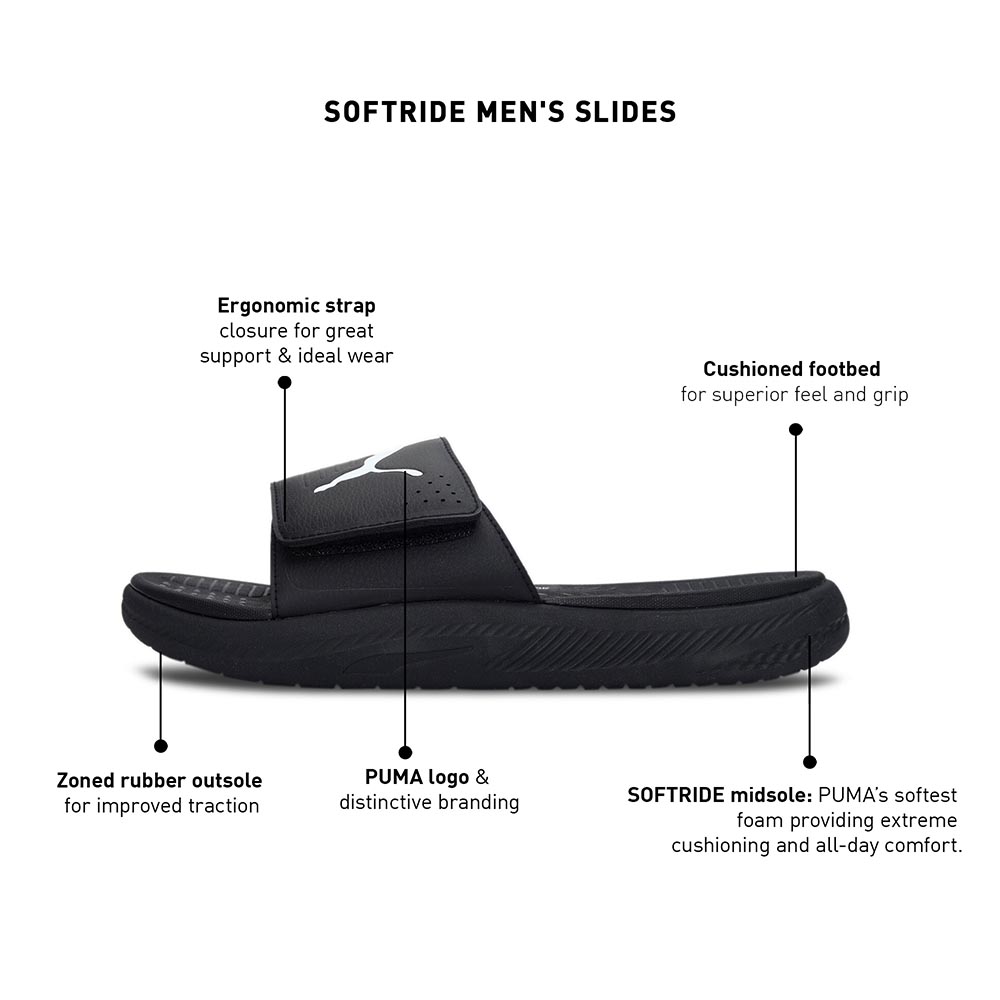 SOFTRIDE MEN'S SLIDES

Ergonomic strap closure for great support & ideal wear

Cushioned footbed for superior feel and grip

Zoned rubber outsole for improved traction

PUMA logo & distinctive branding

SOFTRIDE midsole: PUMA's softest foam providing extreme cushioning and all-day comfort.