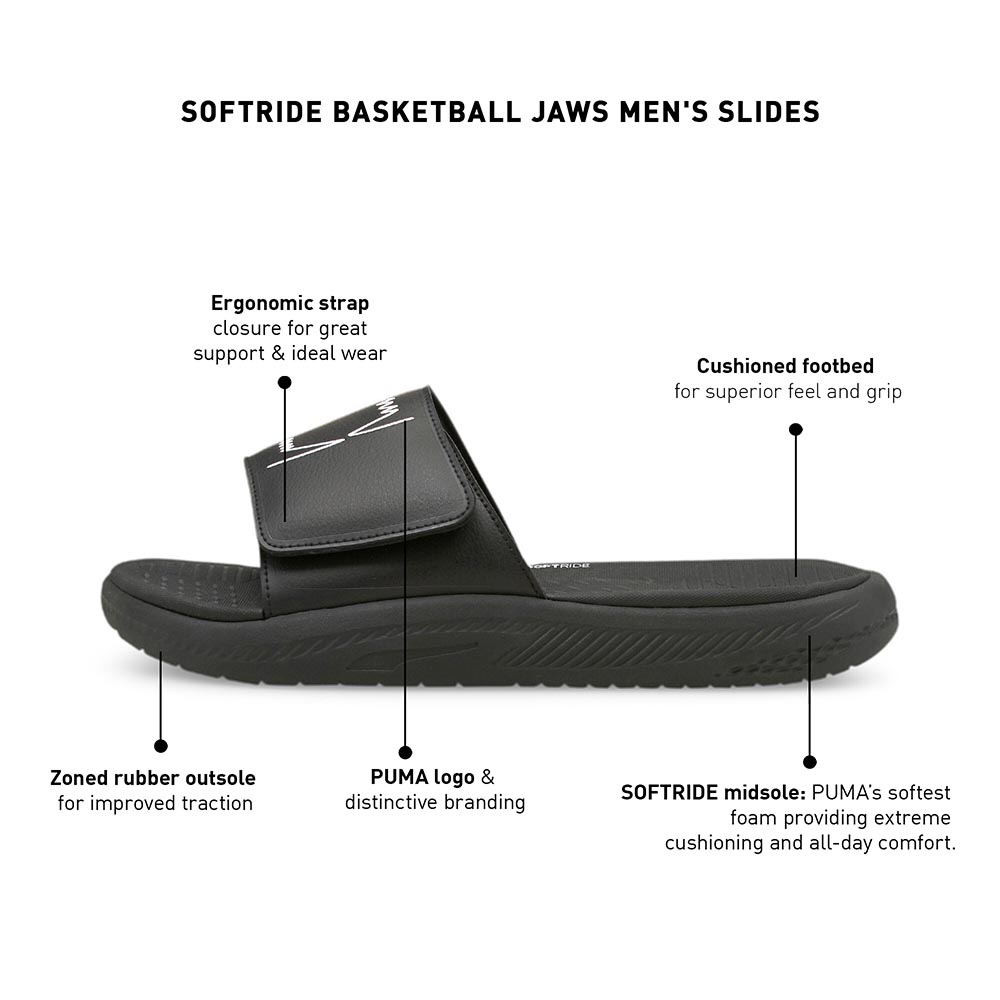 SOFTRIDE BASKETBALL JAWS MEN'S SLIDES

Ergonomic strap closure for great support & ideal wear

Cushioned footbed for superior feel and grip

SOFTRIDE

Zoned rubber outsole for improved traction

PUMA logo & distinctive branding

SOFTRIDE midsole: PUMA's softest foam providing extreme cushioning and all-day comfort.