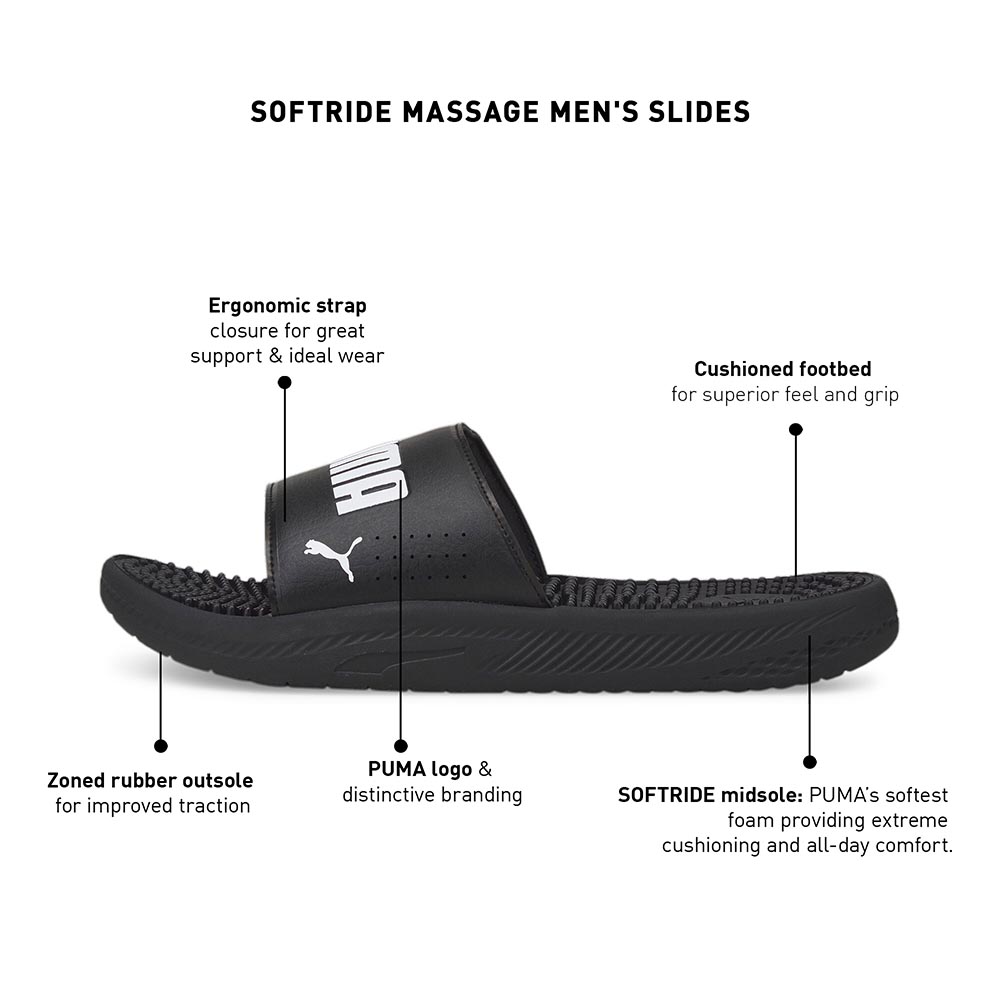 SOFTRIDE MASSAGE MEN'S SLIDES

Ergonomic strap closure for great support & ideal wear

Cushioned footbed for superior feel and grip

PUMA

Zoned rubber outsole for improved traction

PUMA logo & distinctive branding

SOFTRIDE midsole: PUMA's softest foam providing extreme cushioning and all-day comfort.