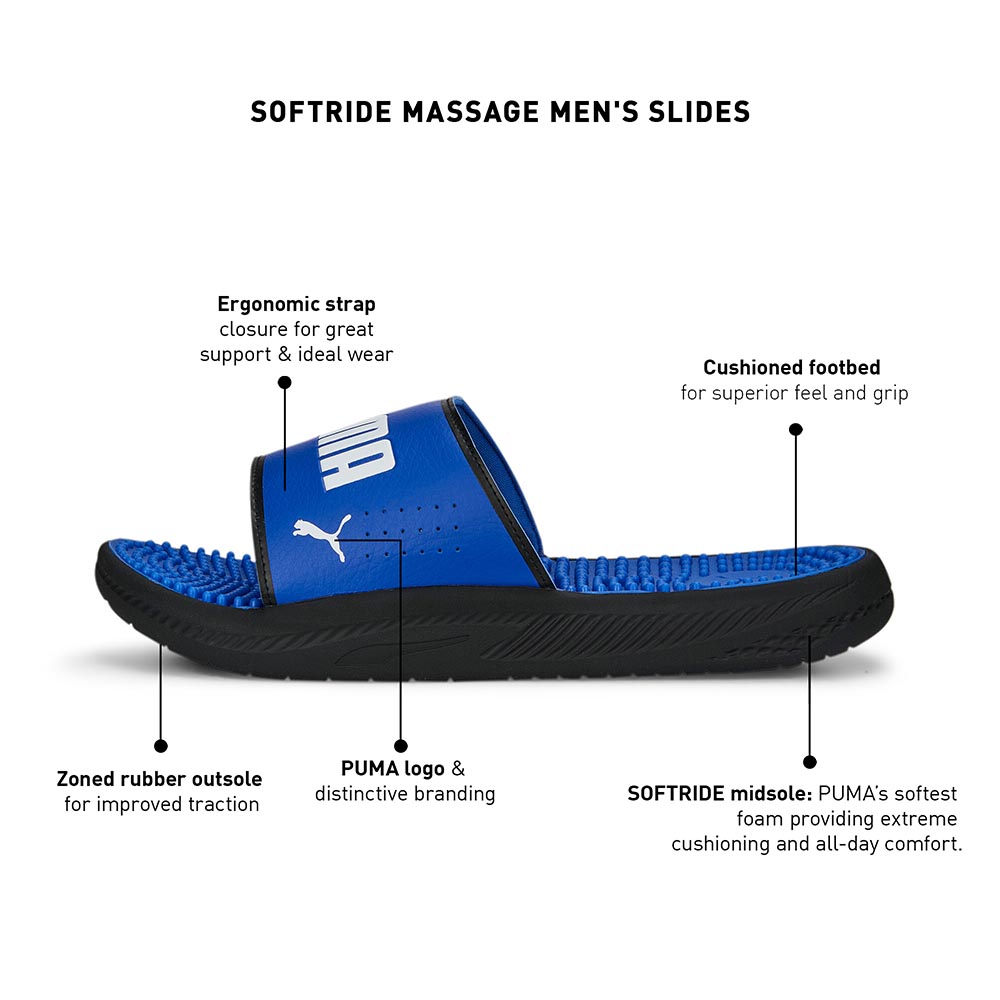 SOFTRIDE MASSAGE MEN'S SLIDES

Ergonomic strap closure for great support & ideal wear

Cushioned footbed for superior feel and grip

PUMA

Zoned rubber outsole for improved traction

PUMA logo & distinctive branding

SOFTRIDE midsole: PUMA's softest foam providing extreme cushioning and all-day comfort.