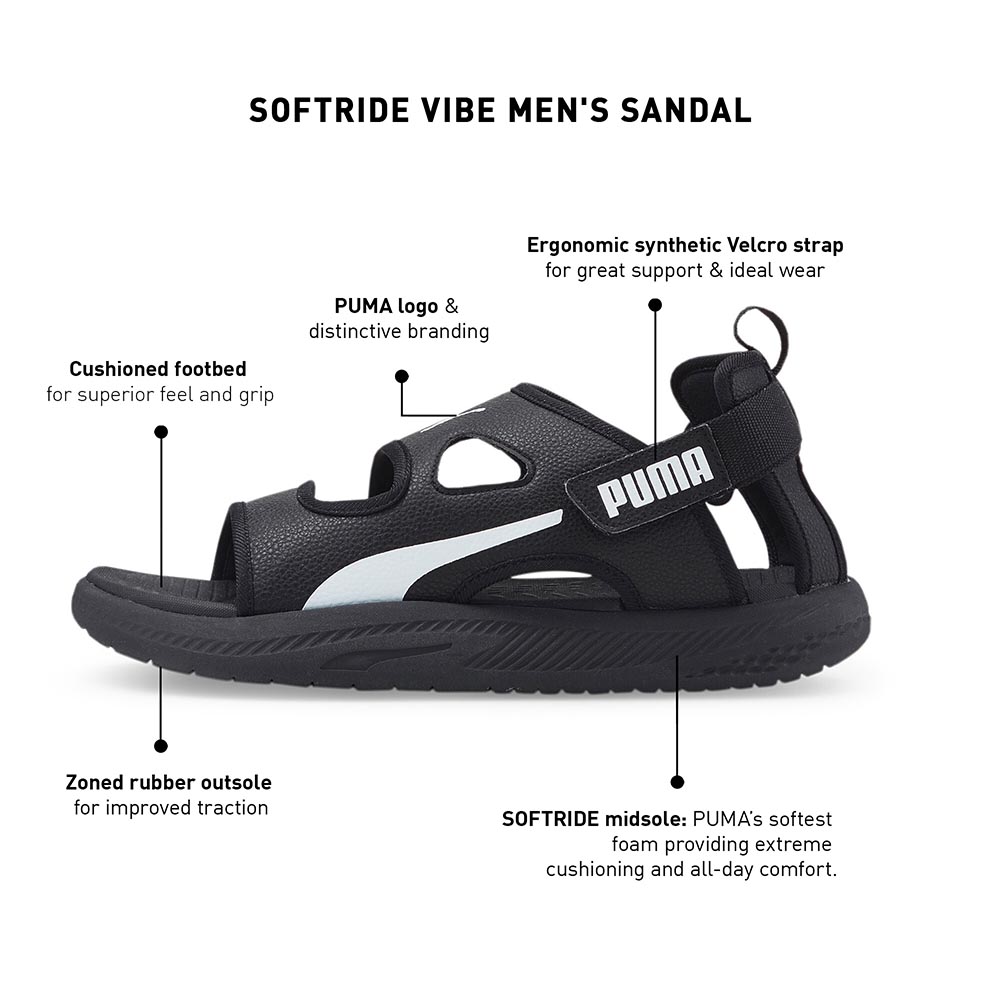 SOFTRIDE VIBE MEN'S SANDAL

Ergonomic synthetic Velcro strap
for great support & ideal wear

PUMA logo &
distinctive branding

Cushioned footbed
for superior feel and grip

PUMA

Zoned rubber outsole
for improved traction

SOFTRIDE midsole: PUMA's softest foam providing extreme cushioning and all-day comfort.