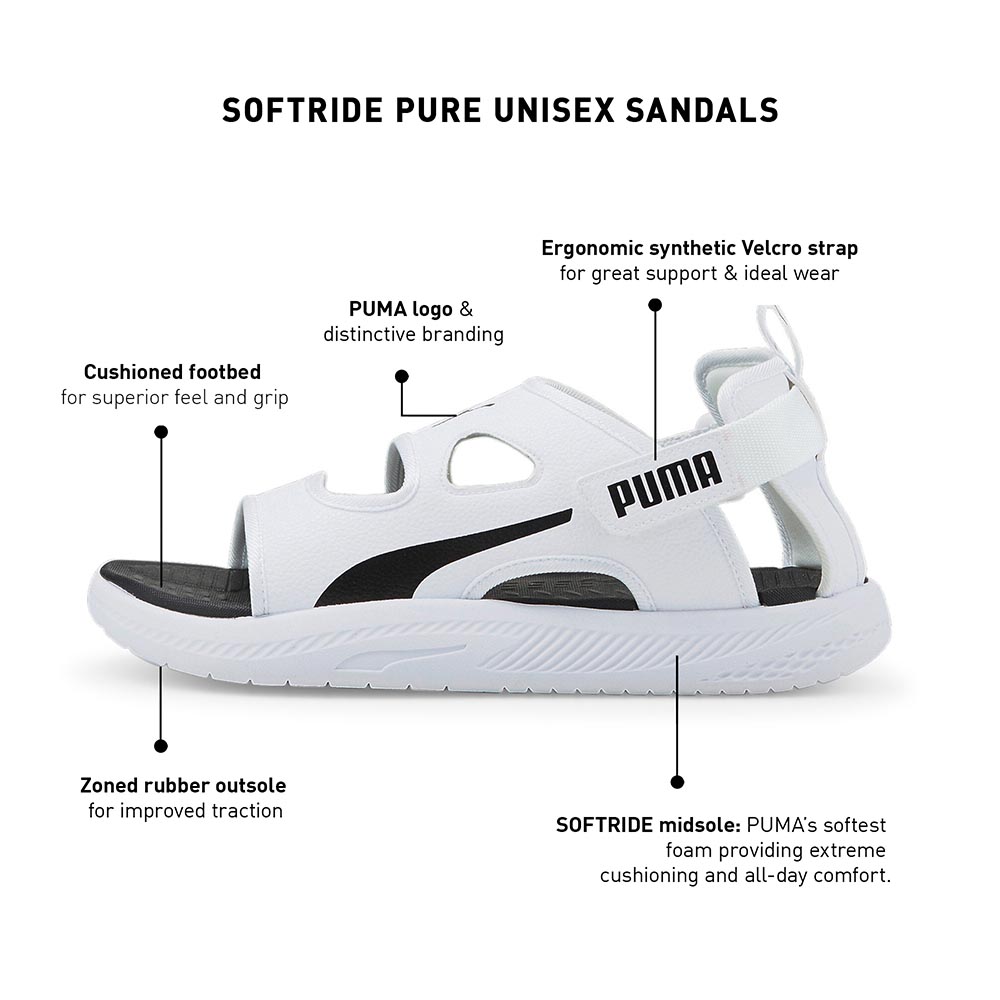 SOFTRIDE PURE UNISEX SANDALS

Ergonomic synthetic Velcro strap for great support & ideal wear

PUMA logo & distinctive branding

Cushioned footbed for superior feel and grip

PUMA

Zoned rubber outsole for improved traction

SOFTRIDE midsole: PUMA's softest foam providing extreme cushioning and all-day comfort.