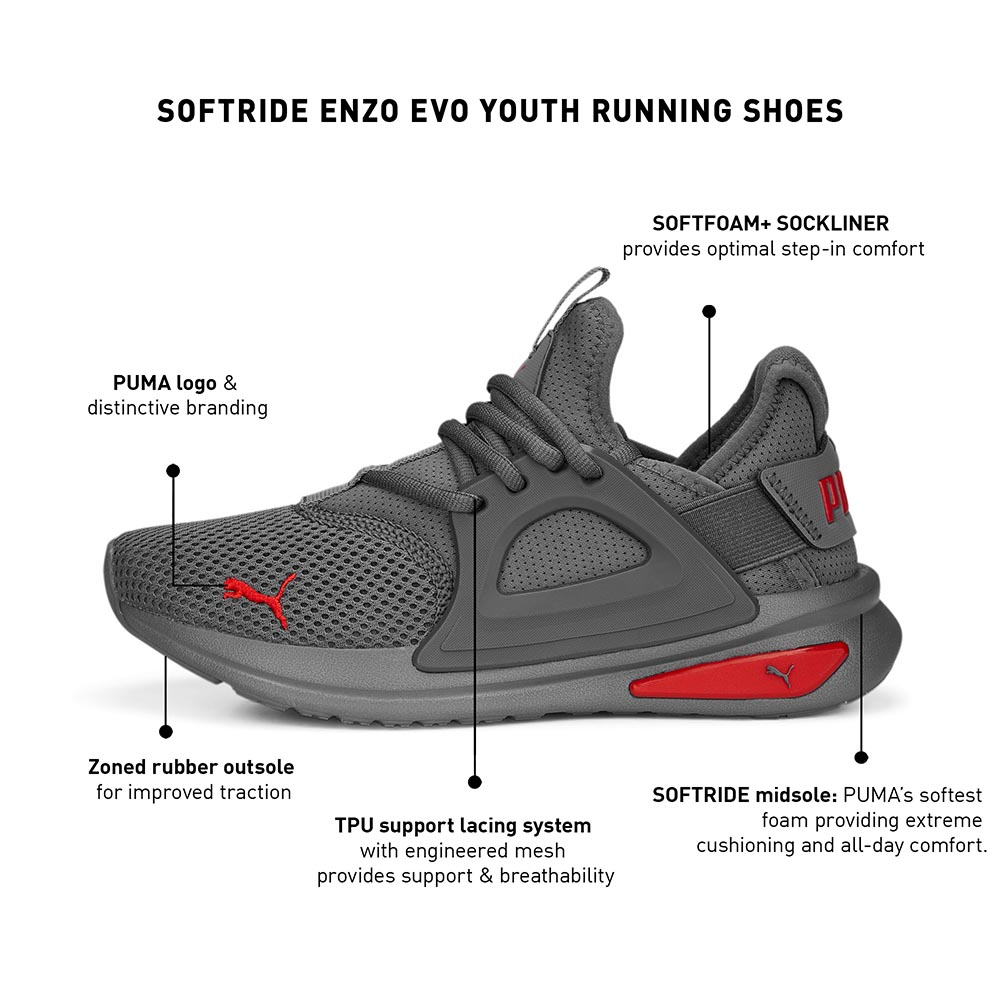 SOFTRIDE ENZO EVO YOUTH RUNNING SHOES

SOFTFOAM+ SOCKLINER
provides optimal step-in comfort

PUMA logo &
distinctive branding

PU

Zoned rubber outsole
for improved traction

TPU support lacing system
with engineered mesh
provides support & breathability

SOFTRIDE midsole: PUMA's softest foam providing extreme cushioning and all-day comfort.