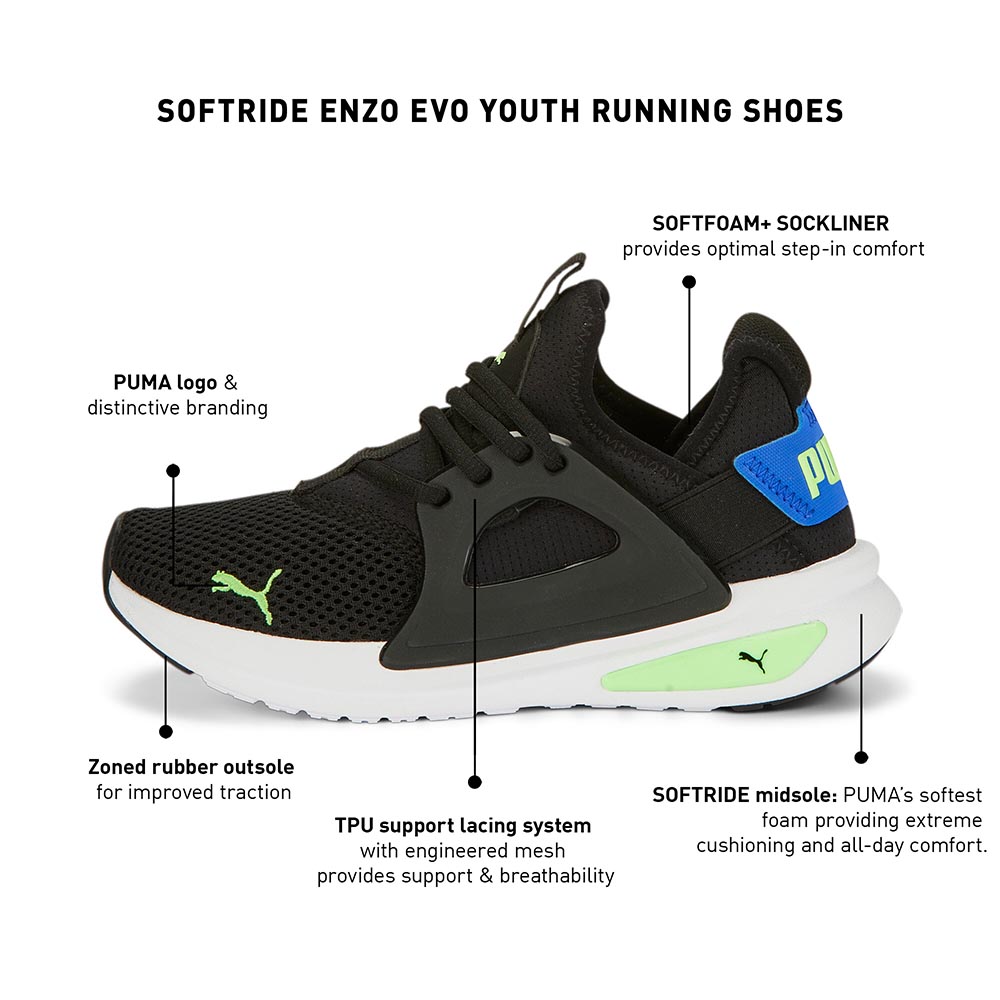 SOFTRIDE ENZO EVO YOUTH RUNNING SHOES

SOFTFOAM+ SOCKLINER
provides optimal step-in comfort

PUMA logo &
distinctive branding

PUMA

Zoned rubber outsole
for improved traction

TPU support lacing system
with engineered mesh
provides support & breathability

SOFTRIDE midsole: PUMA's softest foam providing extreme cushioning and all-day comfort.