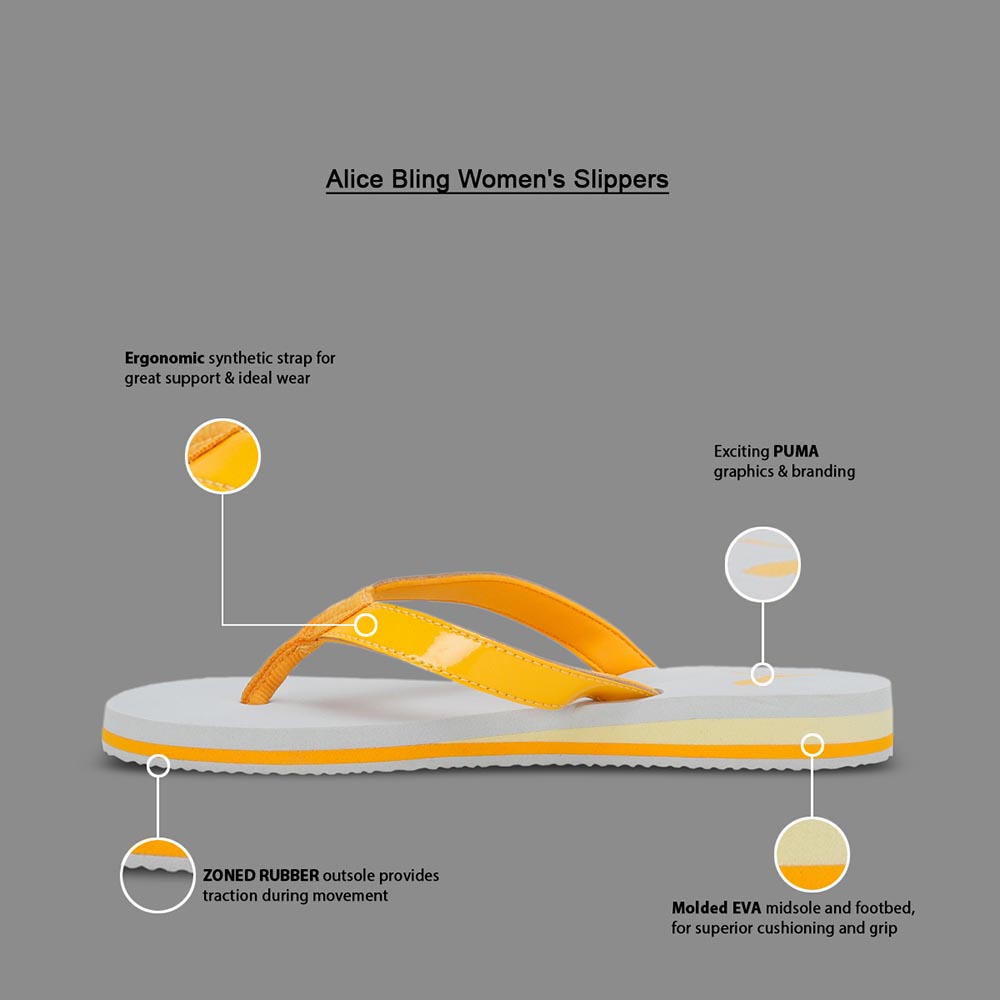 Alice Bling Women's Slippers

Ergonomic synthetic strap for great support & ideal wear

Exciting PUMA graphics & branding

ZONED RUBBER outsole provides traction during movement

Molded EVA midsole and footbed, for superior cushioning and grip