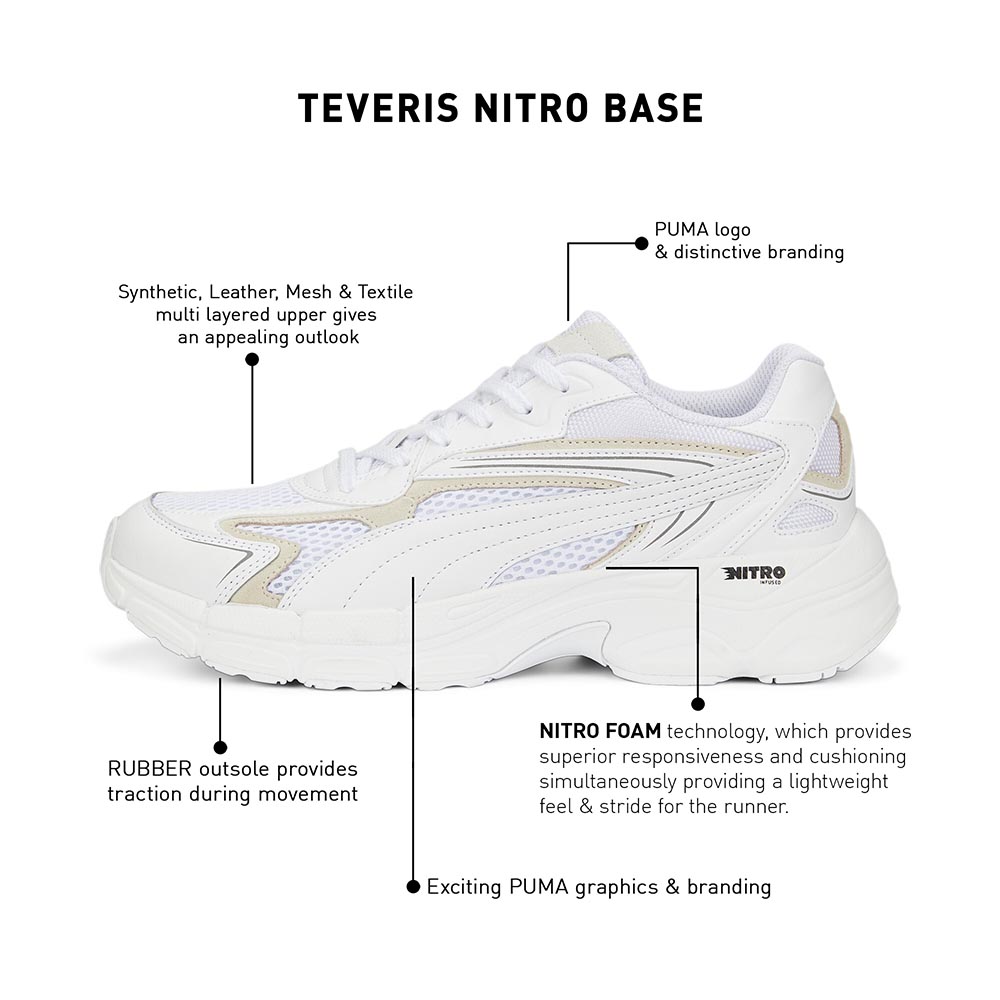 TEVERIS NITRO BASE

PUMA logo & distinctive branding

Synthetic, Leather, Mesh & Textile multi layered upper gives an appealing outlook

NITRO
INFUSED

RUBBER outsole provides traction during movement

NITRO FOAM technology, which provides superior responsiveness and cushioning simultaneously providing a lightweight feel & stride for the runner.

Exciting PUMA graphics & branding