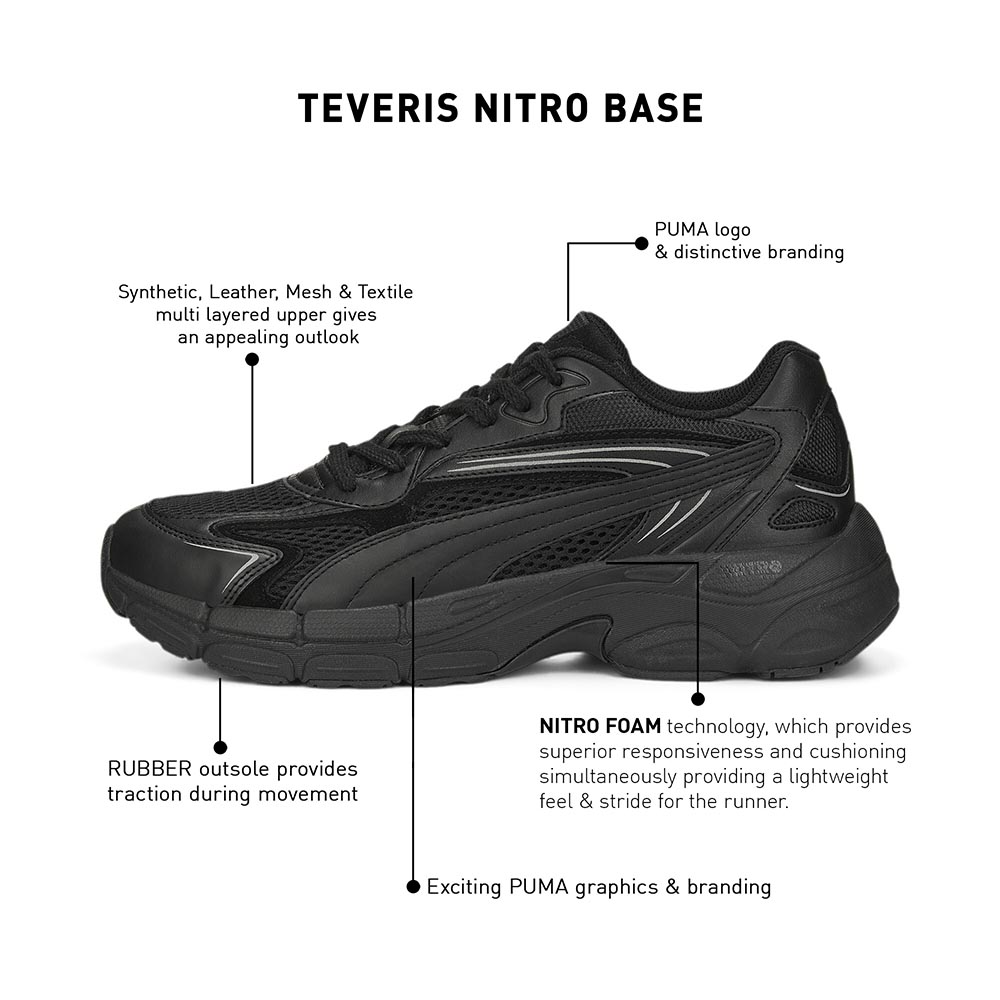 TEVERIS NITRO BASE

PUMA logo & distinctive branding

Synthetic, Leather, Mesh & Textile multi layered upper gives an appealing outlook

RUBBER outsole provides traction during movement

NITRO FOAM technology, which provides superior responsiveness and cushioning simultaneously providing a lightweight feel & stride for the runner.

Exciting PUMA graphics & branding