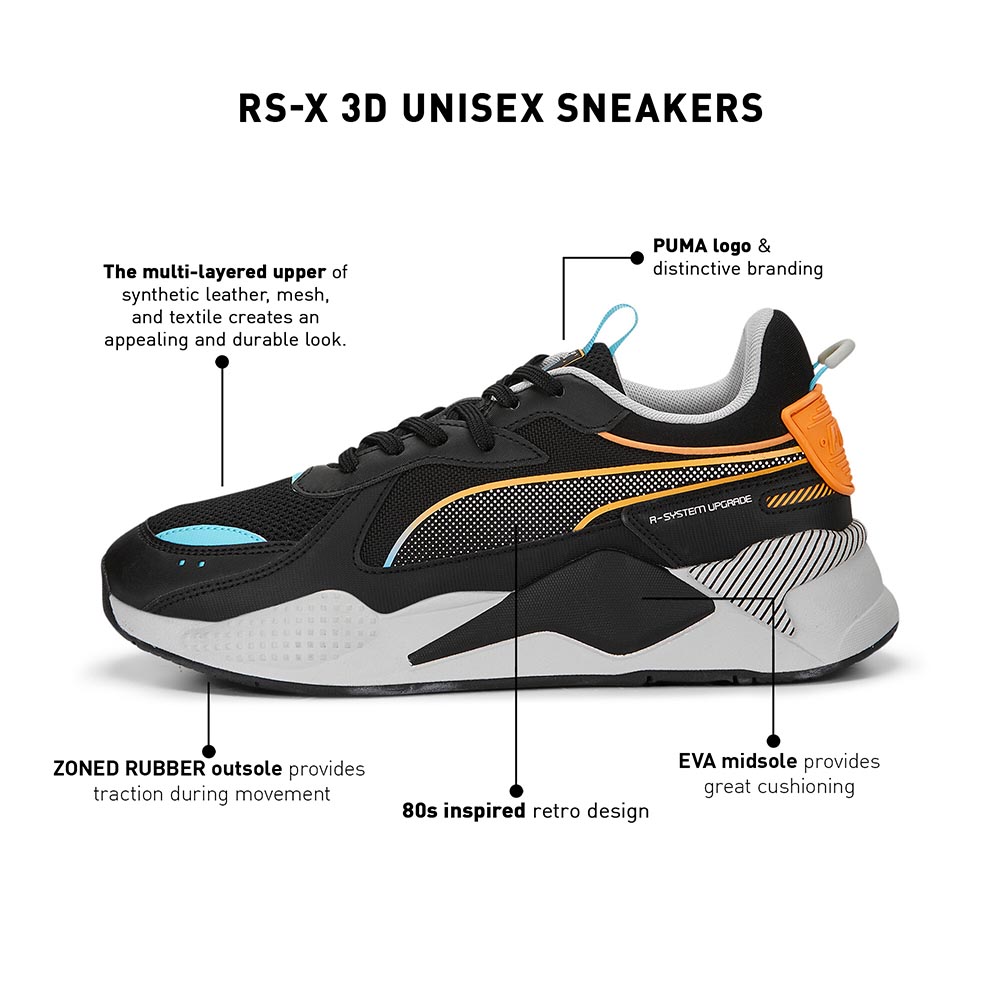 RS-X 3D UNISEX SNEAKERS

The multi-layered upper of synthetic leather, mesh, and textile creates an appealing and durable look.

PUMA logo & distinctive branding

R-SYSTEM UPGRADE

ZONED RUBBER outsole provides traction during movement

80s inspired retro design

EVA midsole provides great cushioning