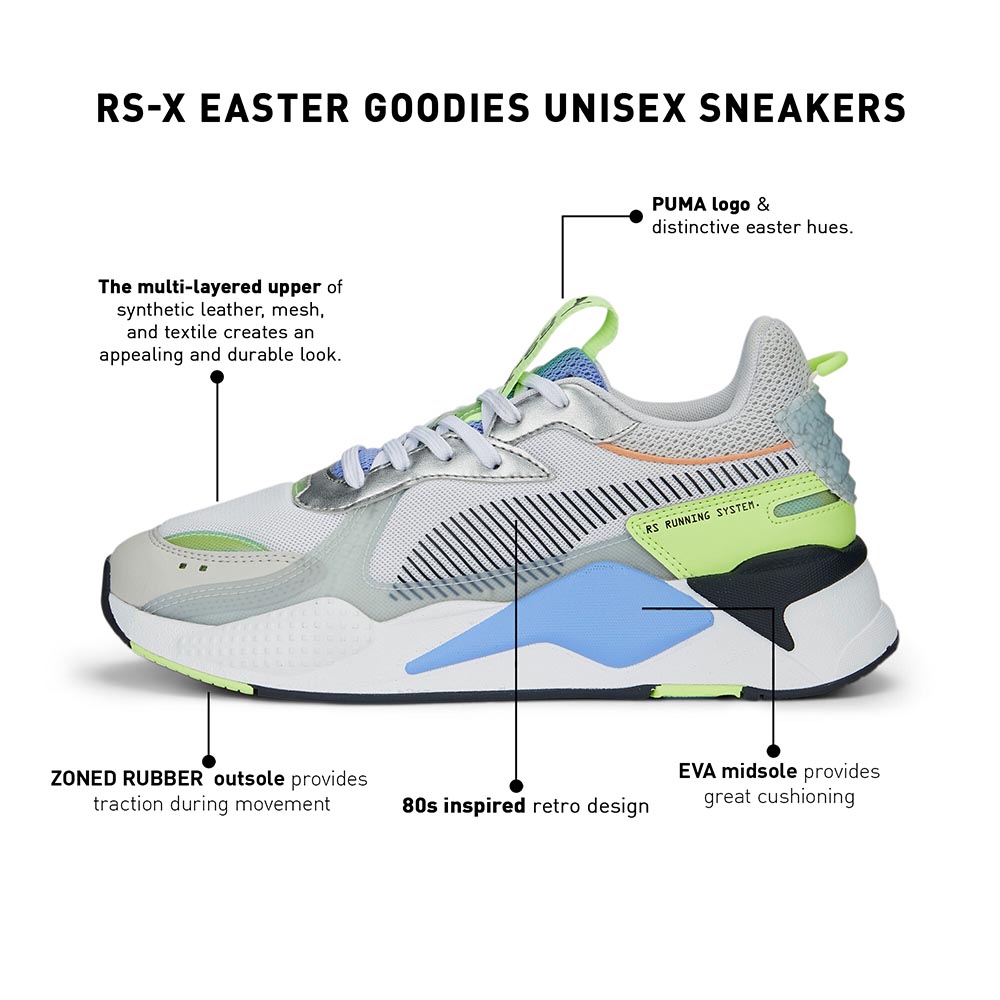 RS-X EASTER GOODIES UNISEX SNEAKERS

PUMA logo & distinctive easter hues.

The multi-layered upper of synthetic leather, mesh, and textile creates an appealing and durable look.

RS RUNNING SYSTEM.

ZONED RUBBER outsole provides traction during movement

80s inspired retro design

EVA midsole provides great cushioning