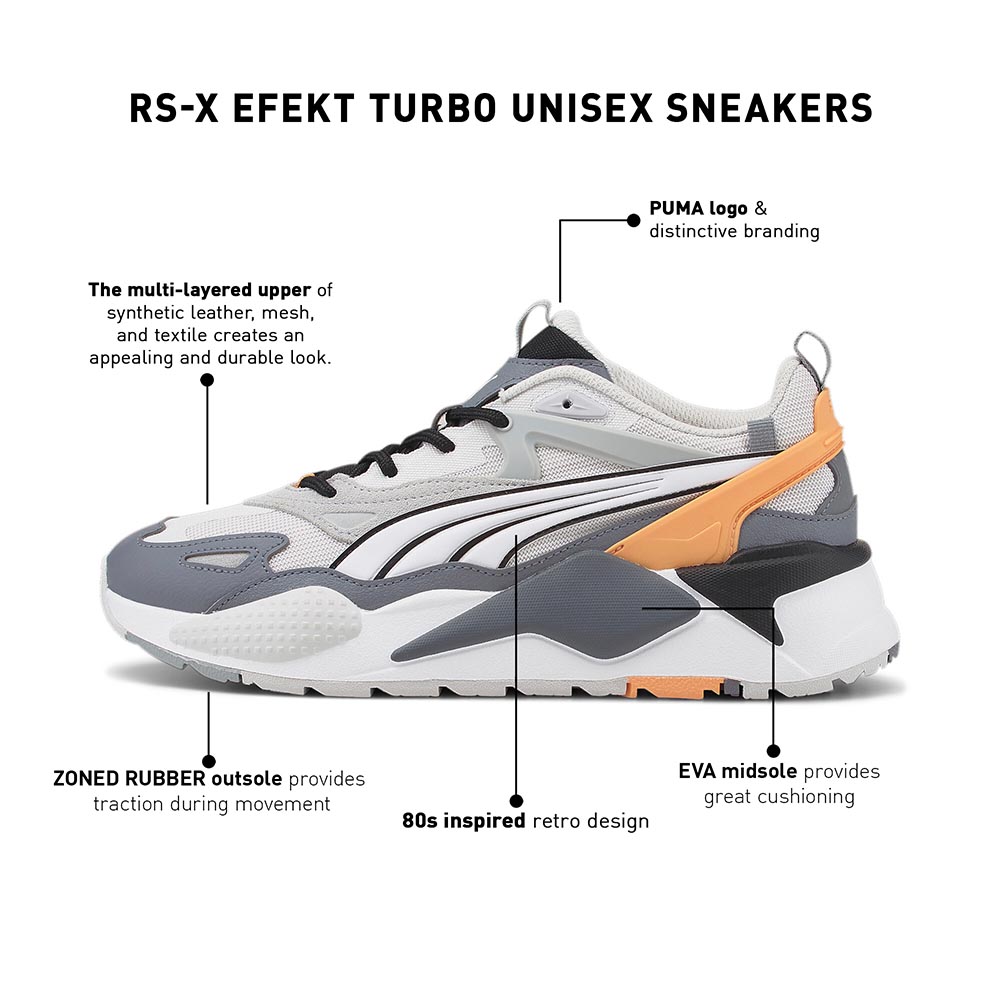 RS-X EFEKT TURBO UNISEX SNEAKERS

PUMA logo & distinctive branding

The multi-layered upper of synthetic leather, mesh, and textile creates an appealing and durable look.

ZONED RUBBER outsole provides traction during movement

80s inspired retro design

EVA midsole provides great cushioning