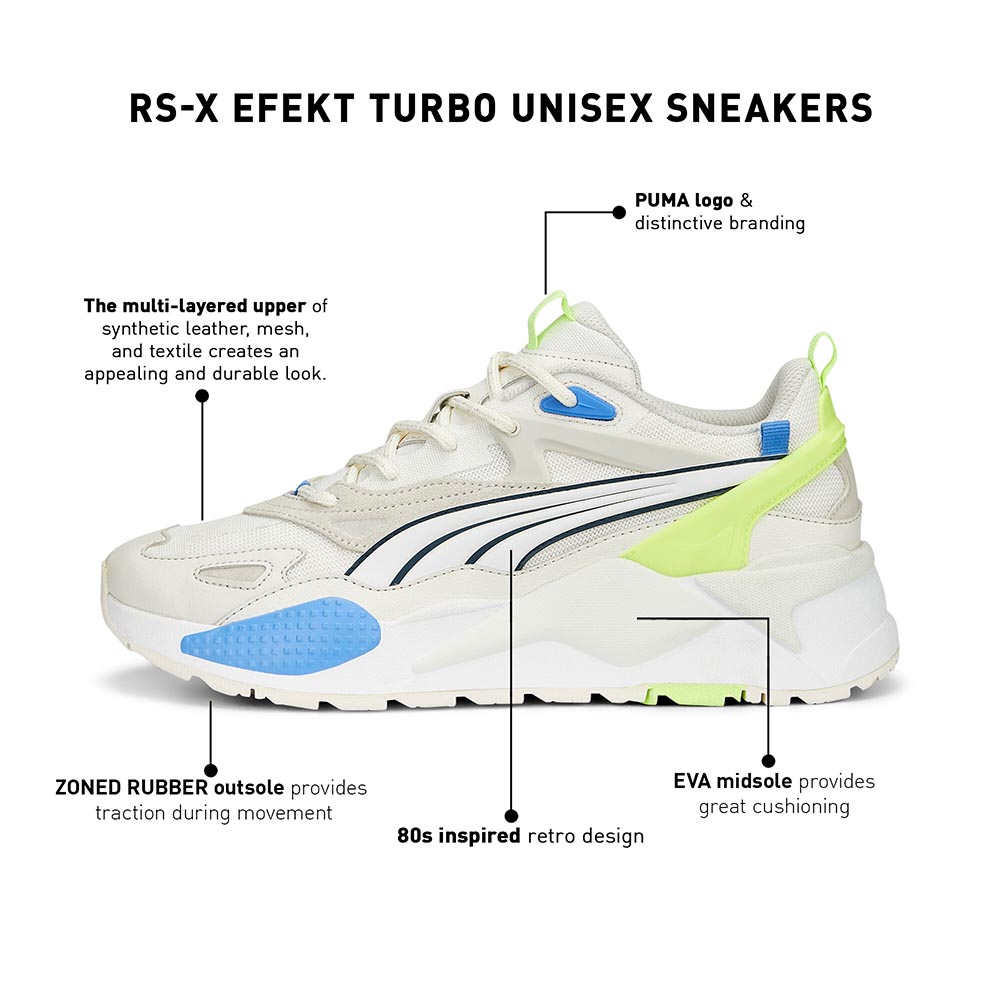 RS-X EFEKT TURBO UNISEX SNEAKERS

PUMA logo & distinctive branding

The multi-layered upper of synthetic leather, mesh, and textile creates an appealing and durable look.

ZONED RUBBER outsole provides traction during movement

80s inspired retro design

EVA midsole provides great cushioning