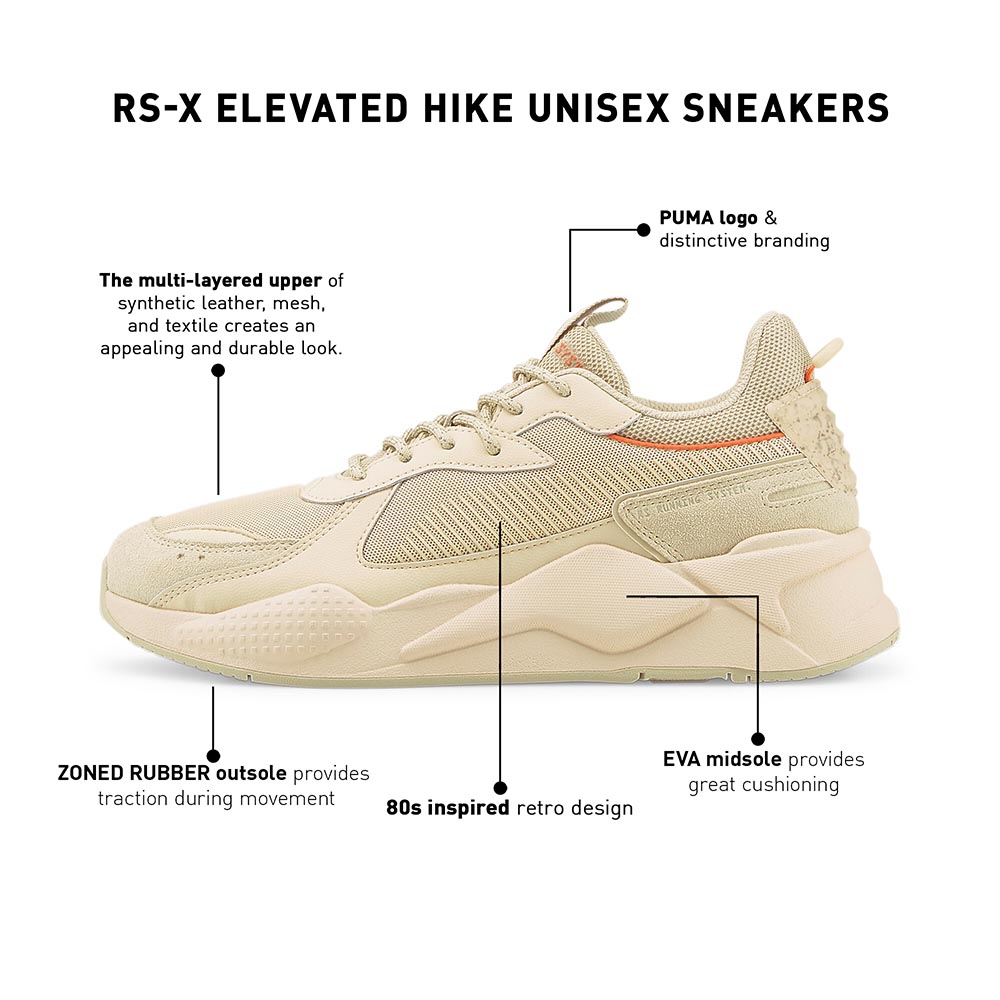 RS-X ELEVATED HIKE UNISEX SNEAKERS

PUMA logo & distinctive branding

The multi-layered upper of synthetic leather, mesh, and textile creates an appealing and durable look.

RS RUNNING SYSTEM

ZONED RUBBER outsole provides traction during movement

80s inspired retro design

EVA midsole provides great cushioning