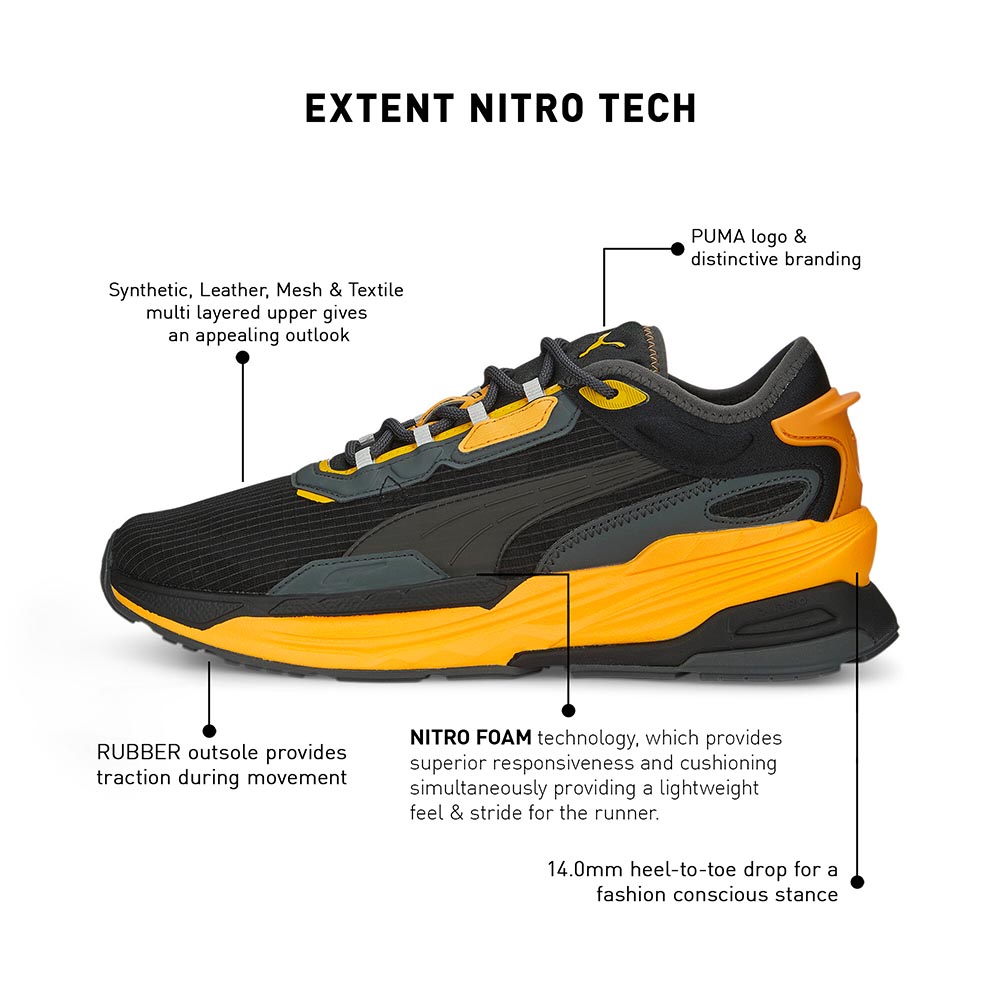 EXTENT NITRO TECH

PUMA logo & distinctive branding

Synthetic, Leather, Mesh & Textile multi layered upper gives an appealing outlook

RUBBER outsole provides traction during movement

NITRO FOAM technology, which provides superior responsiveness and cushioning simultaneously providing a lightweight feel & stride for the runner.

14.0mm heel-to-toe drop for a fashion conscious stance