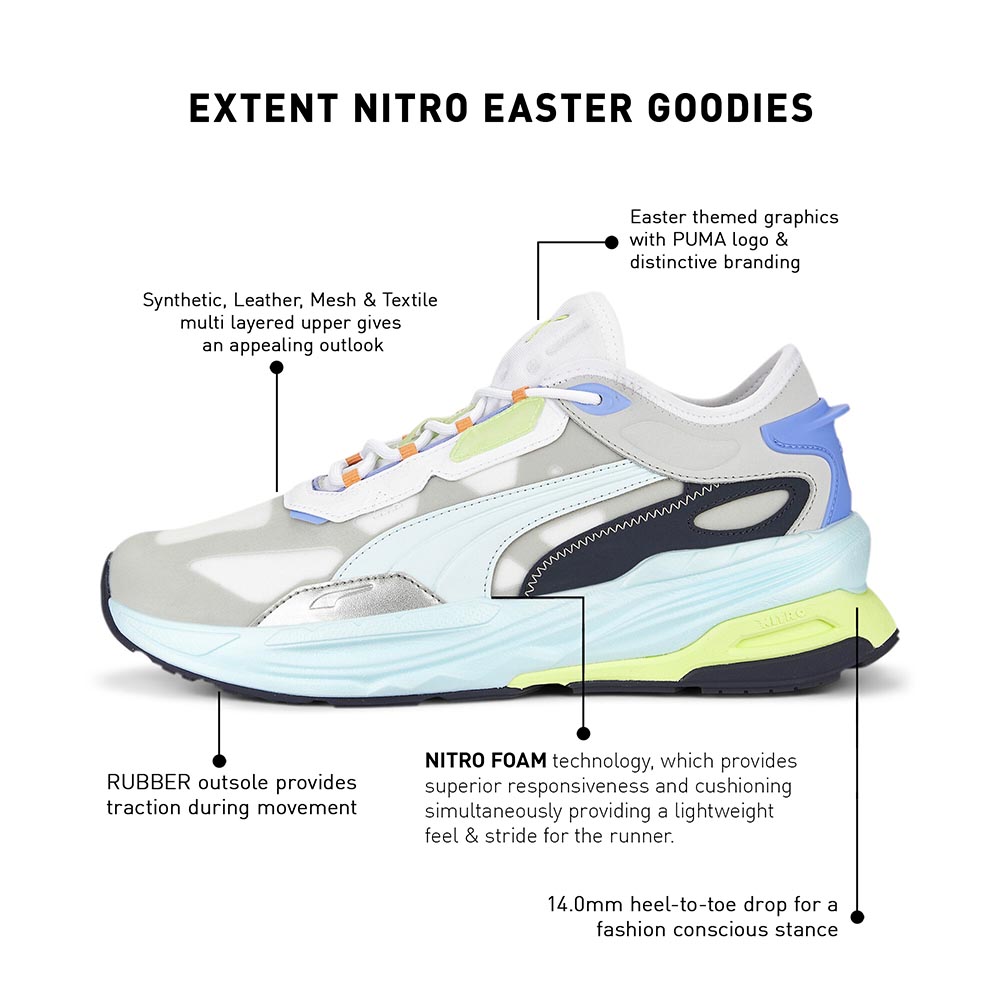 EXTENT NITRO EASTER GOODIES

Easter themed graphics with PUMA logo & distinctive branding

Synthetic, Leather, Mesh & Textile multi layered upper gives an appealing outlook

NITRO

RUBBER outsole provides traction during movement

NITRO FOAM technology, which provides superior responsiveness and cushioning simultaneously providing a lightweight feel & stride for the runner.

14.0mm heel-to-toe drop for a fashion conscious stance