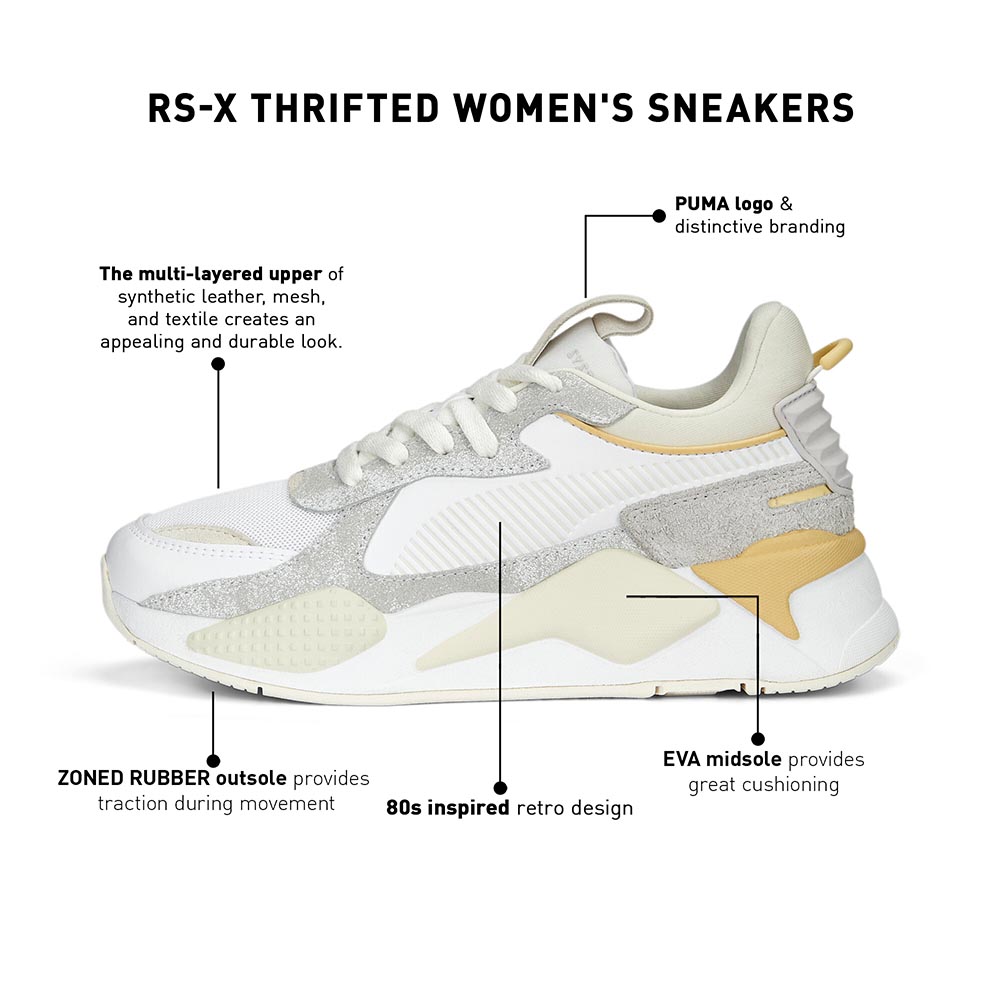 RS-X THRIFTED WOMEN'S SNEAKERS

PUMA logo & distinctive branding

The multi-layered upper of synthetic leather, mesh, and textile creates an appealing and durable look.

ZONED RUBBER outsole provides traction during movement

80s inspired retro design

EVA midsole provides great cushioning