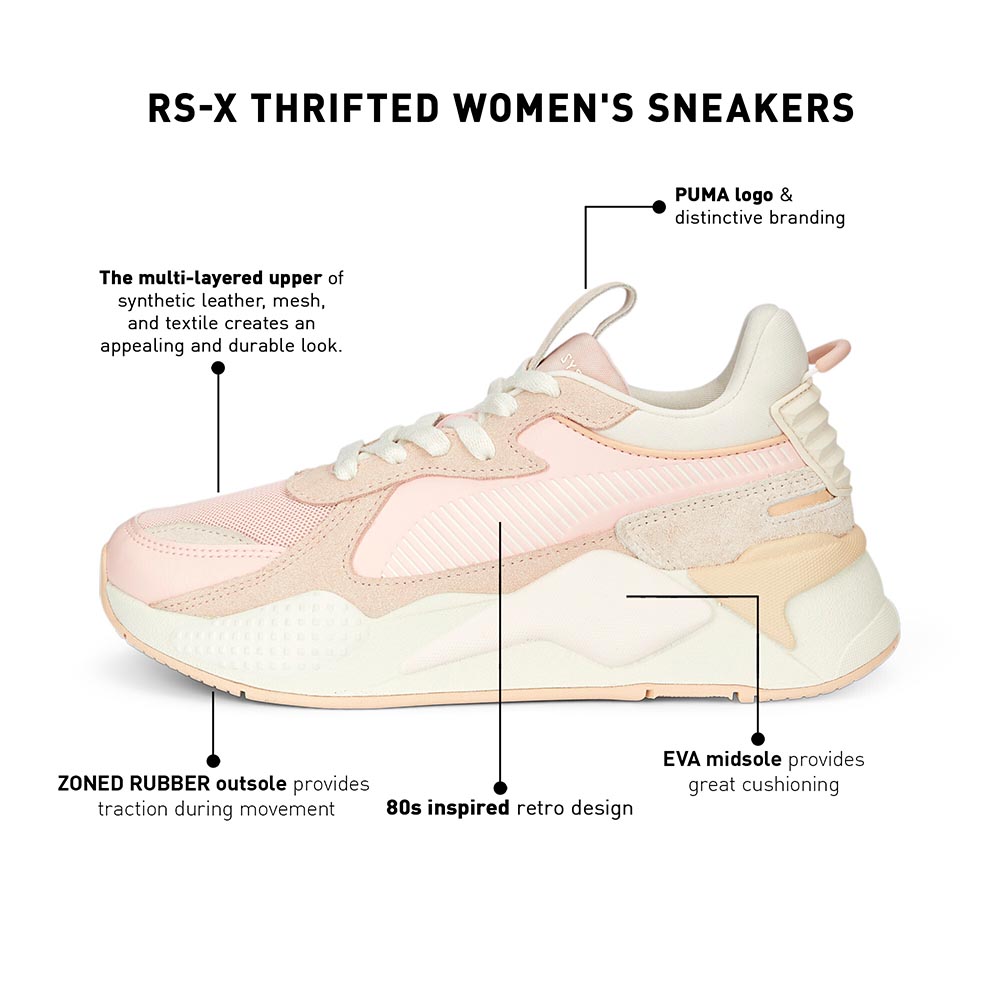 RS-X THRIFTED WOMEN'S SNEAKERS

PUMA logo & distinctive branding

The multi-layered upper of synthetic leather, mesh, and textile creates an appealing and durable look.

ZONED RUBBER outsole provides traction during movement

80s inspired retro design

EVA midsole provides great cushioning