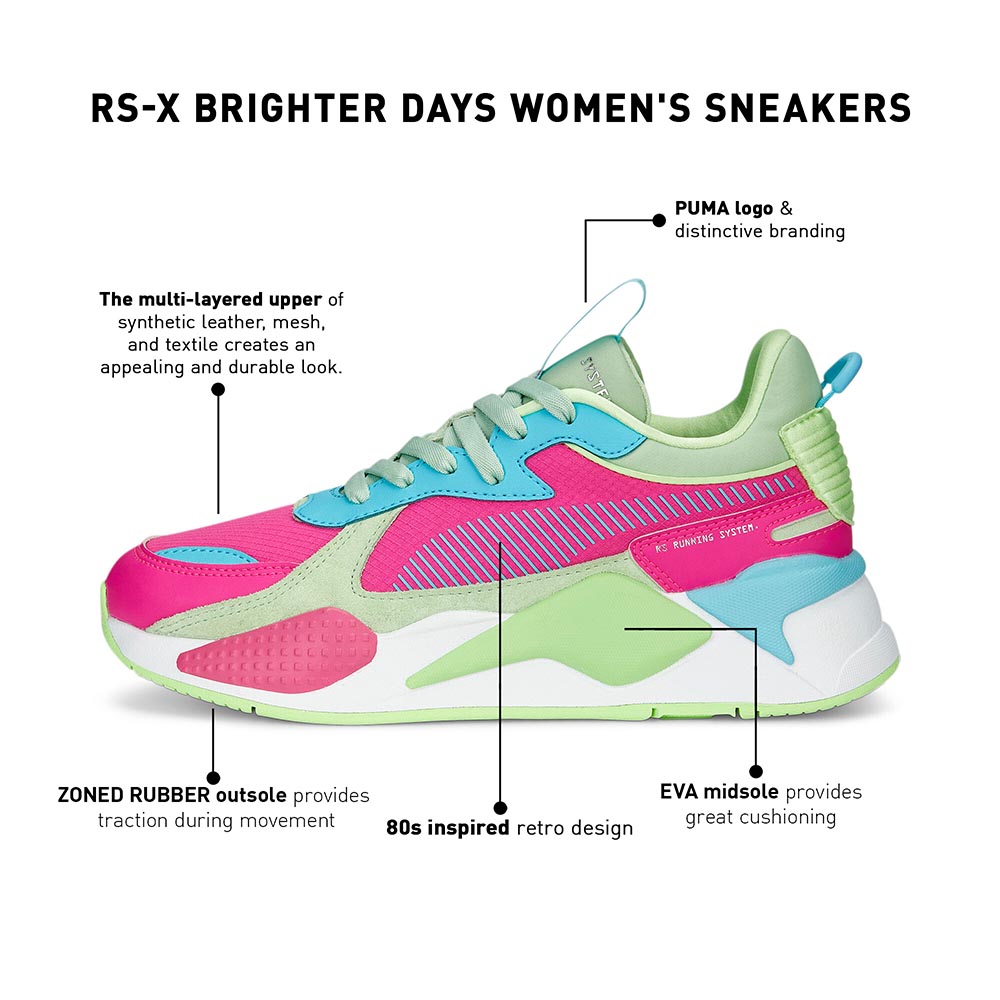 RS-X BRIGHTER DAYS WOMEN'S SNEAKERS

PUMA logo & distinctive branding

The multi-layered upper of synthetic leather, mesh, and textile creates an appealing and durable look.

SYSTEM

RS RUNNING SYSTEM.

ZONED RUBBER outsole provides traction during movement

80s inspired retro design

EVA midsole provides great cushioning