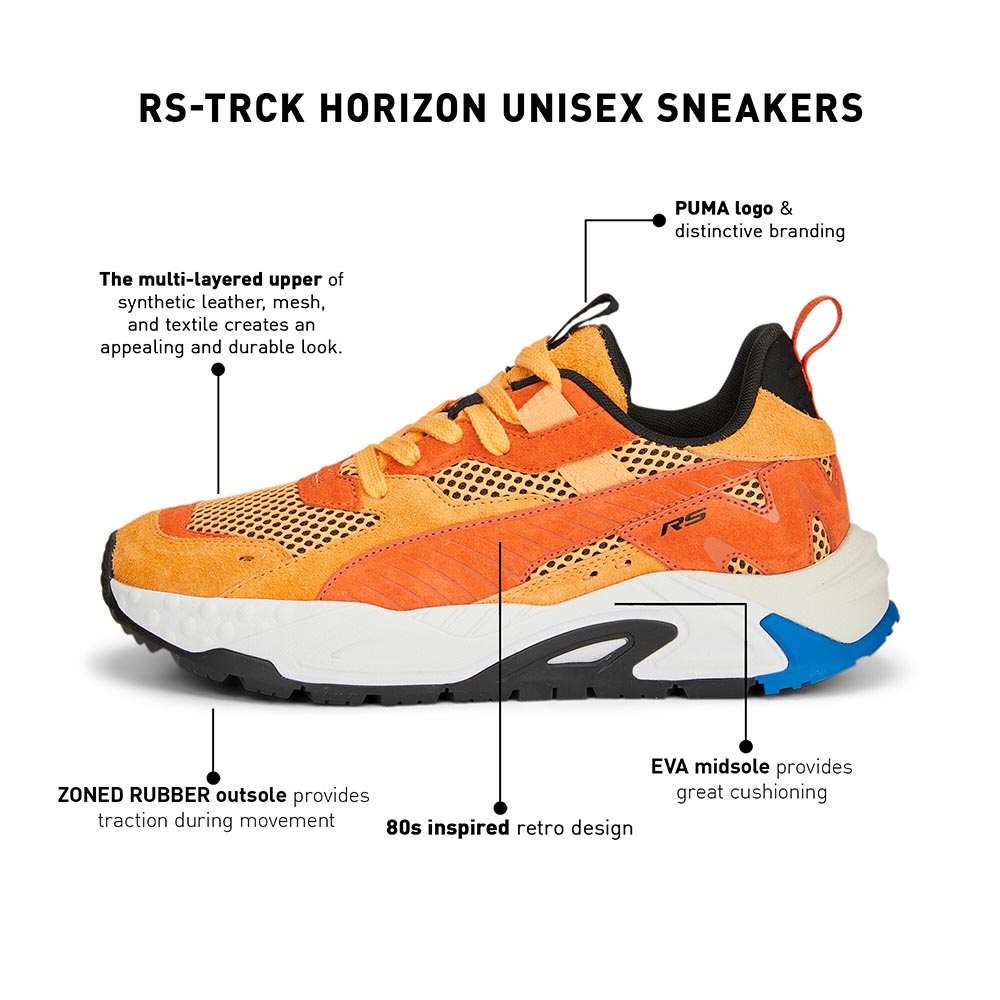 RS-TRCK HORIZON UNISEX SNEAKERS

PUMA logo & distinctive branding

The multi-layered upper of synthetic leather, mesh, and textile creates an appealing and durable look.

RS

ZONED RUBBER outsole provides traction during movement

80s inspired retro design

EVA midsole provides great cushioning