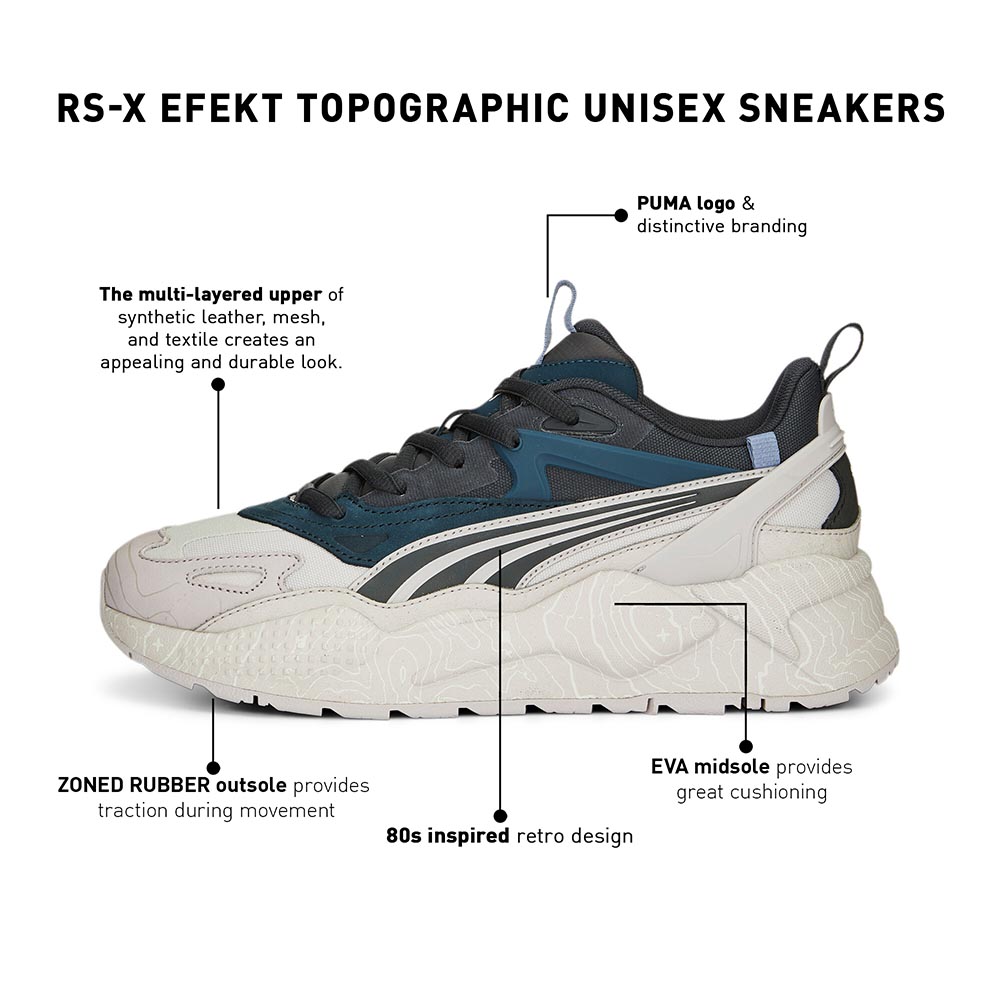 RS-X EFEKT TOPOGRAPHIC UNISEX SNEAKERS

PUMA logo & distinctive branding

The multi-layered upper of synthetic leather, mesh, and textile creates an appealing and durable look.

ZONED RUBBER outsole provides traction during movement

80s inspired retro design

EVA midsole provides great cushioning