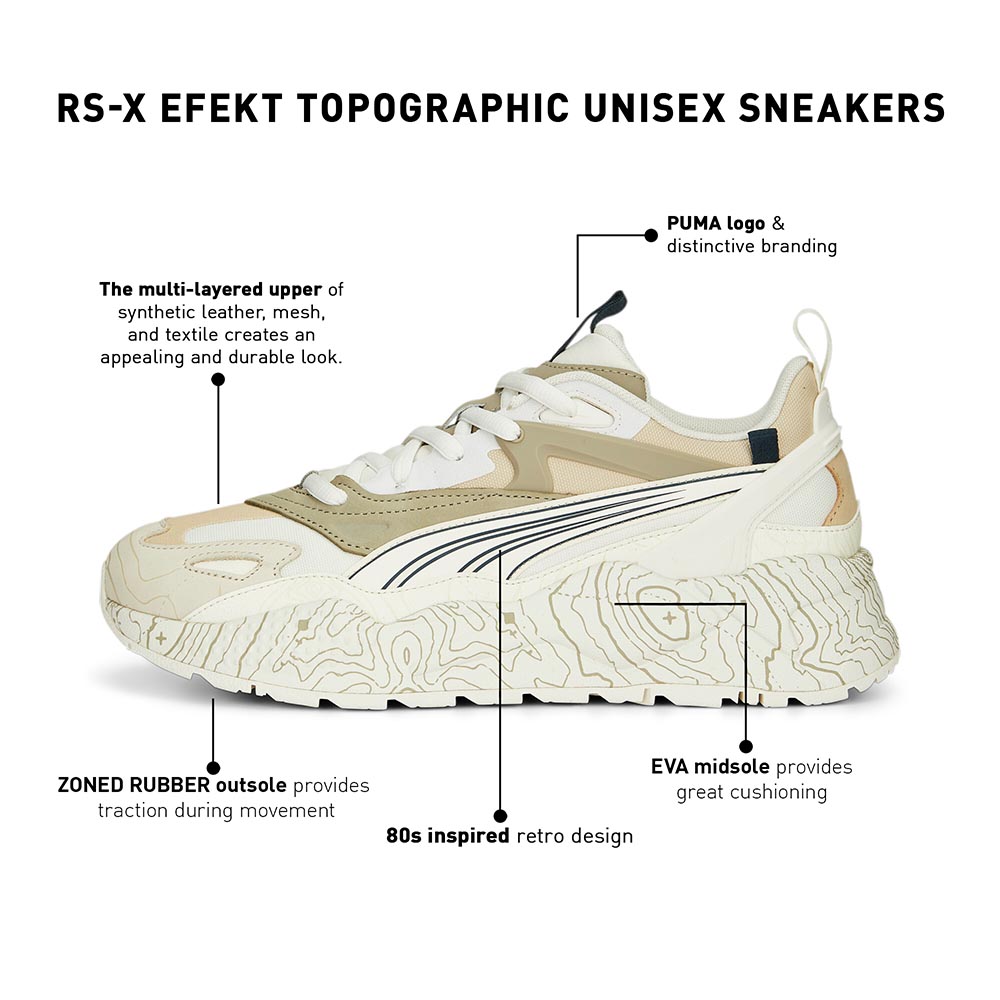 RS-X EFEKT TOPOGRAPHIC UNISEX SNEAKERS

PUMA logo & distinctive branding

The multi-layered upper of synthetic leather, mesh, and textile creates an appealing and durable look.

ZONED RUBBER outsole provides traction during movement

80s inspired retro design

EVA midsole provides great cushioning