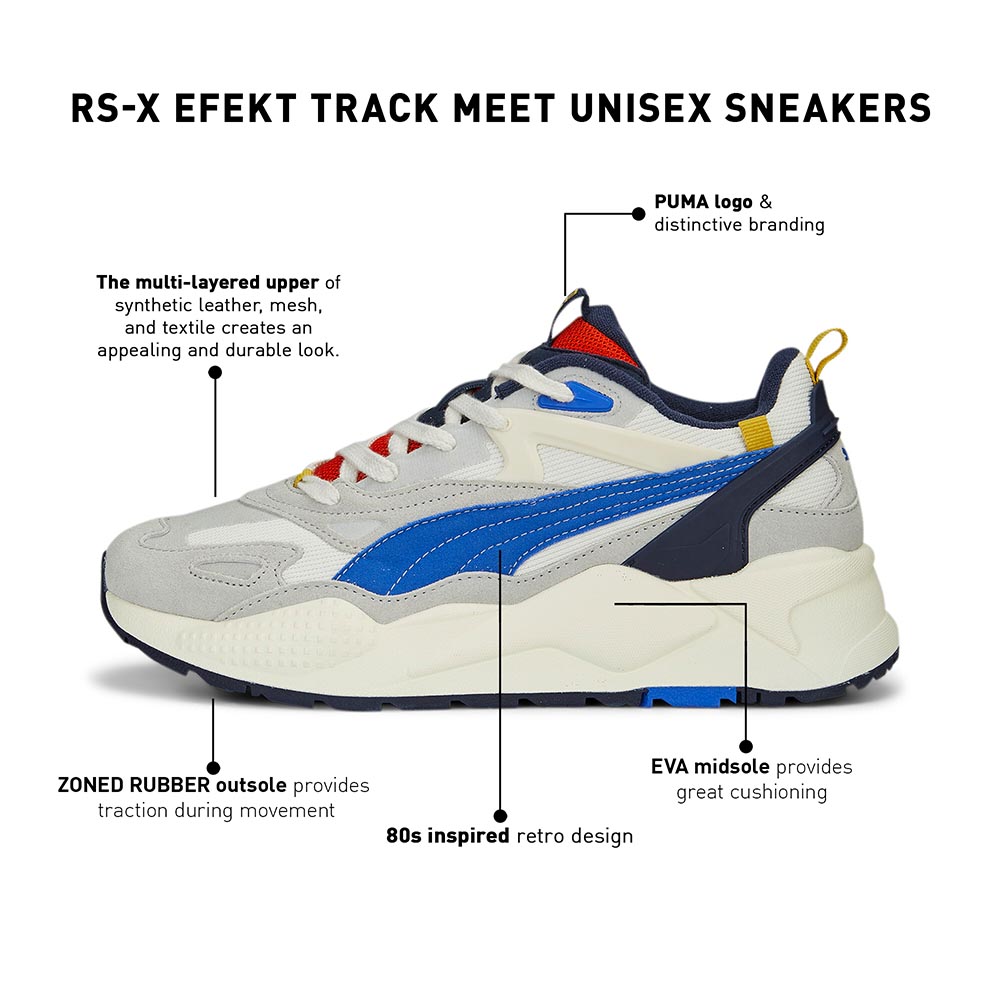 RS-X EFEKT TRACK MEET UNISEX SNEAKERS

PUMA logo & distinctive branding

The multi-layered upper of synthetic leather, mesh, and textile creates an appealing and durable look.

ZONED RUBBER outsole provides traction during movement

80s inspired retro design

EVA midsole provides great cushioning