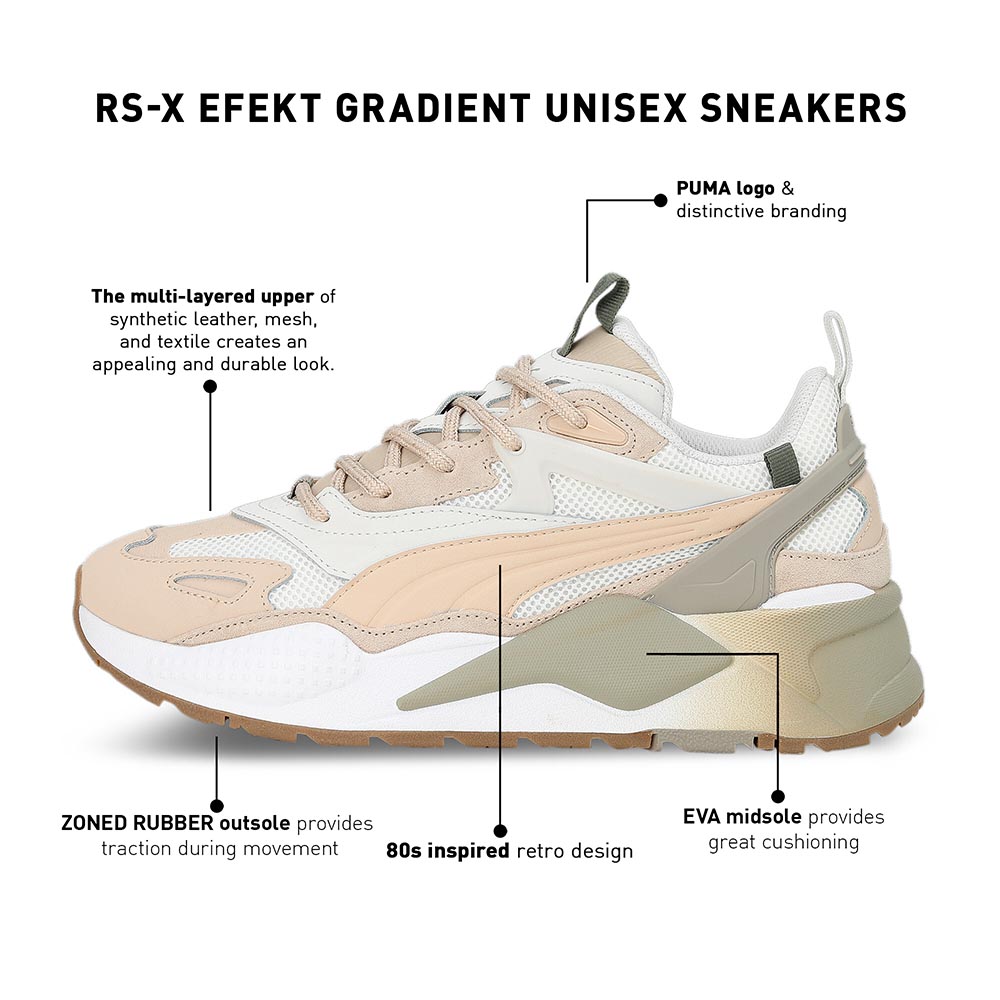 RS-X EFEKT GRADIENT UNISEX SNEAKERS

PUMA logo & distinctive branding

The multi-layered upper of synthetic leather, mesh, and textile creates an appealing and durable look.

ZONED RUBBER outsole provides traction during movement

80s inspired retro design

EVA midsole provides great cushioning