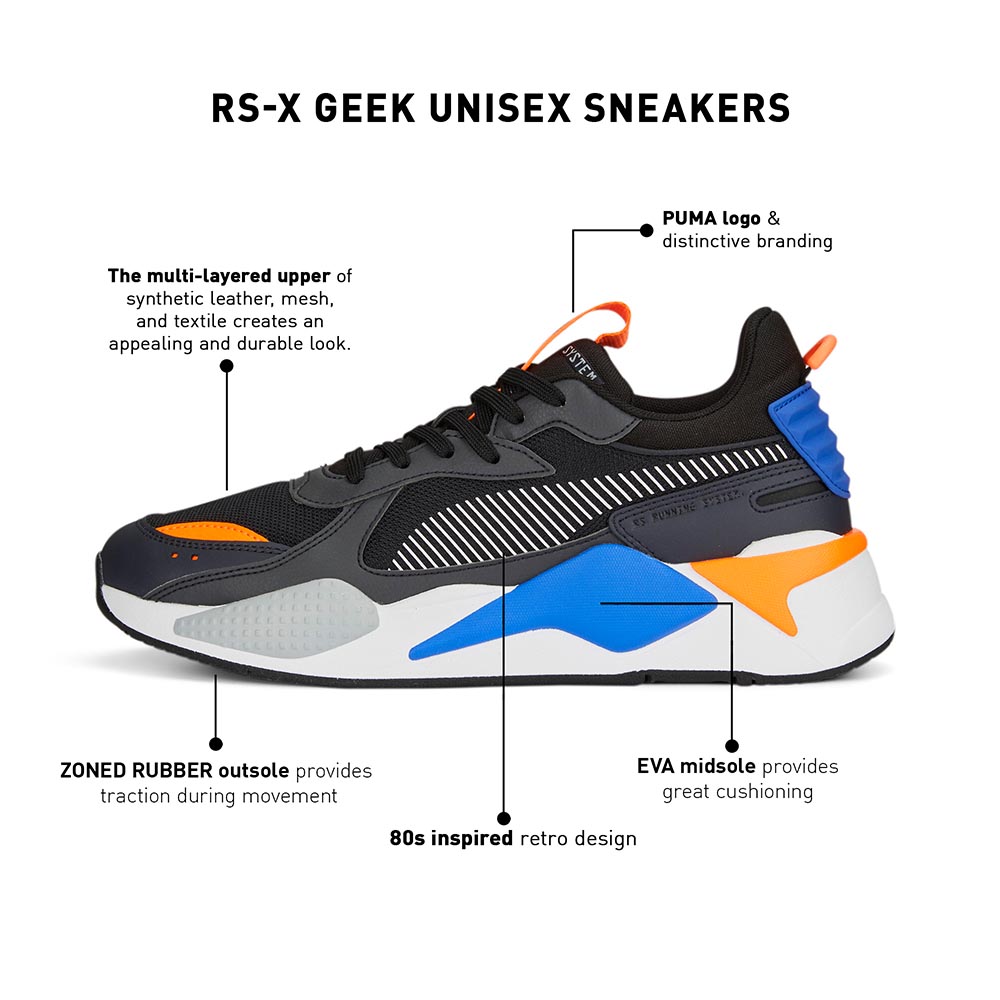 RS-X GEEK UNISEX SNEAKERS

PUMA logo & distinctive branding

The multi-layered upper of synthetic leather, mesh, and textile creates an appealing and durable look.

SYSTEM

RS RUNNING SYSTEM

ZONED RUBBER outsole provides traction during movement

EVA midsole provides great cushioning

80s inspired retro design