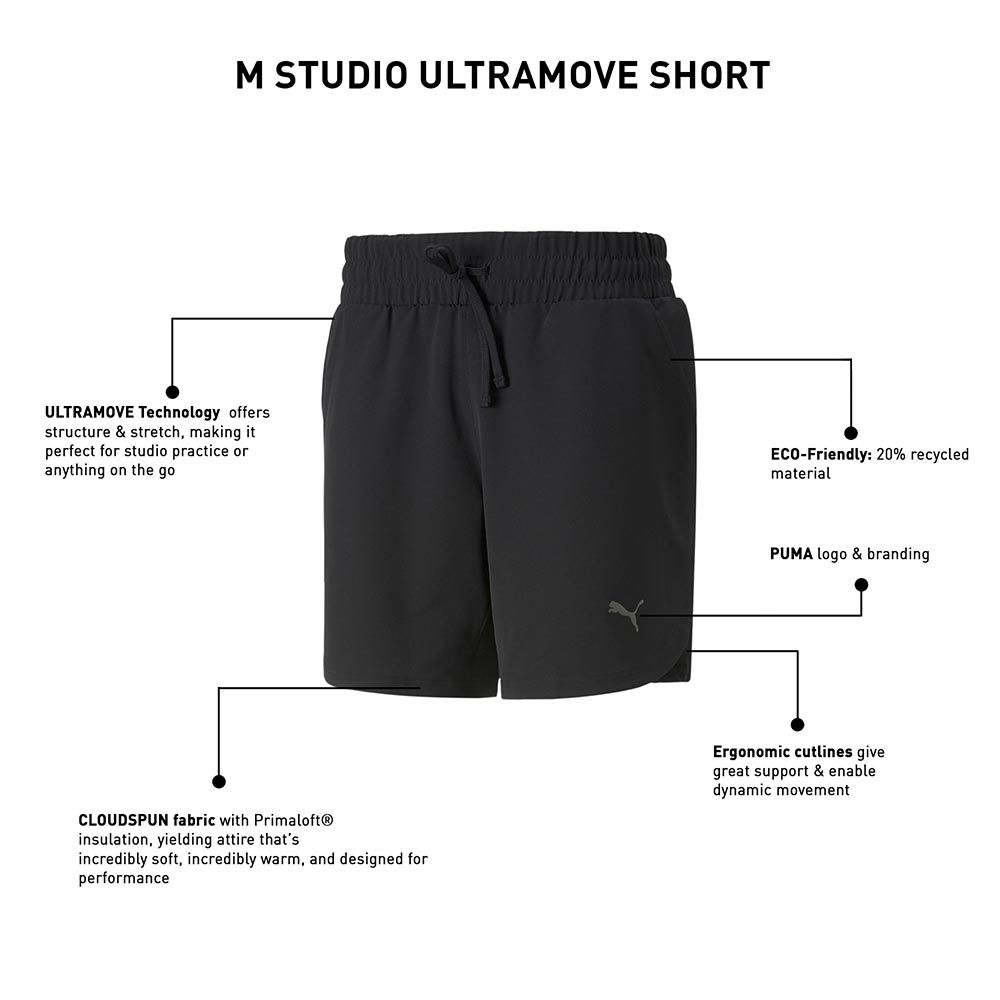 M STUDIO ULTRAMOVE SHORT

ULTRAMOVE Technology offers structure & stretch, making it perfect for studio practice or anything on the go

ECO-Friendly: 20% recycled material

PUMA logo & branding

Ergonomic cutlines give great support & enable dynamic movement

CLOUDSPUN fabric with Primaloft® insulation, yielding attire that's incredibly soft, incredibly warm, and designed for performance