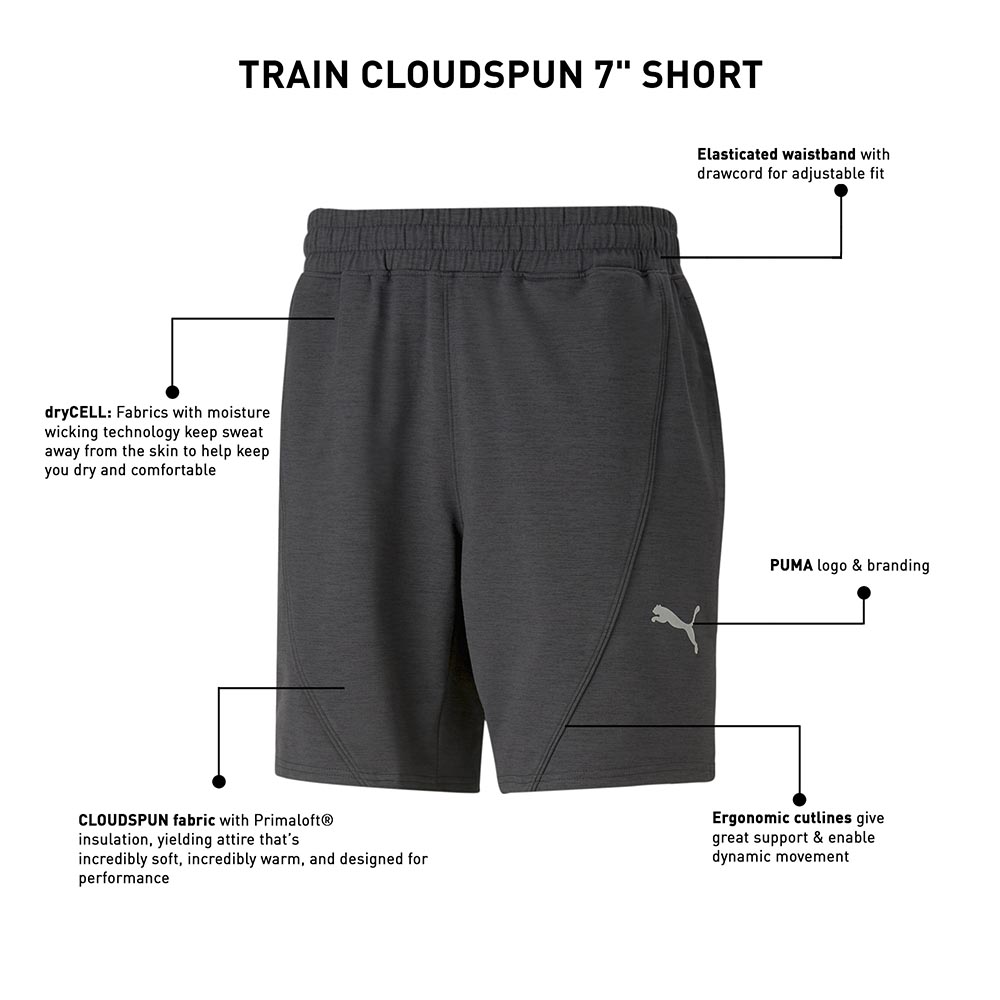 TRAIN CLOUDSPUN 7" SHORT

Elasticated waistband with drawcord for adjustable fit

dryCELL: Fabrics with moisture wicking technology keep sweat away from the skin to help keep you dry and comfortable

PUMA logo & branding

CLOUDSPUN fabric with Primaloft® insulation, yielding attire that's incredibly soft, incredibly warm, and designed for performance

Ergonomic cutlines give great support & enable dynamic movement