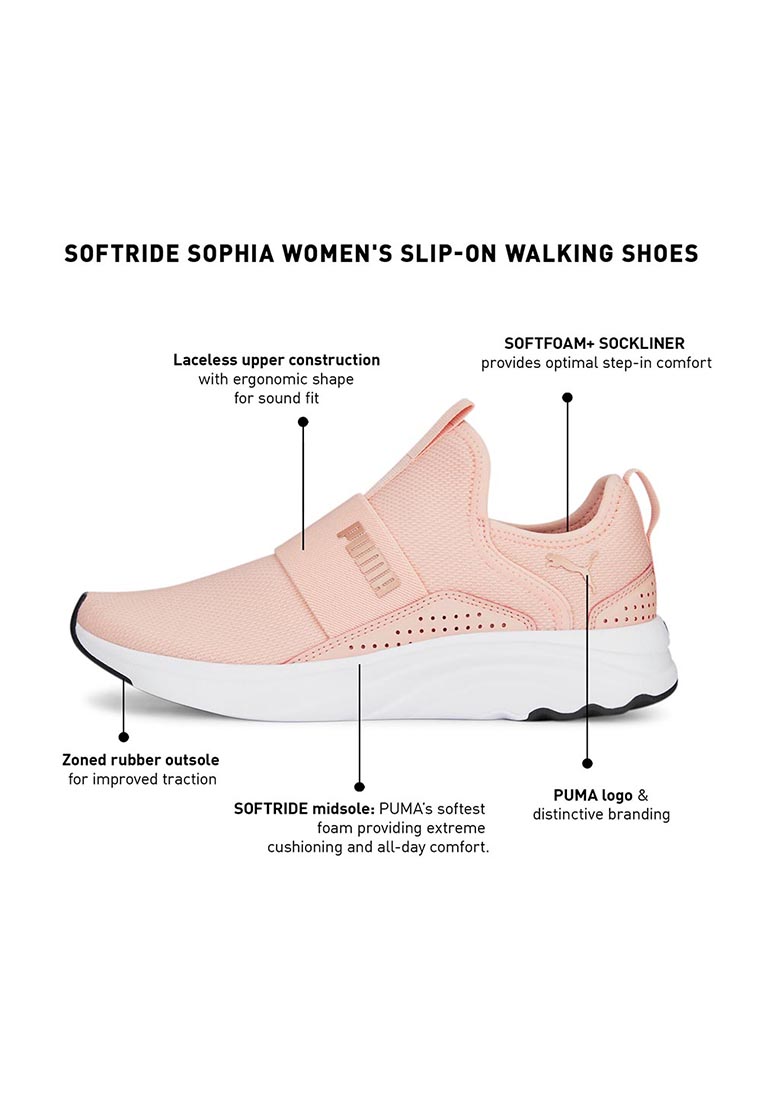 SOFTRIDE SOPHIA WOMEN'S SLIP-ON WALKING SHOES

Laceless upper construction with ergonomic shape for sound fit

SOFTFOAM+ SOCKLINER provides optimal step-in comfort

PUMA

Zoned rubber outsole for improved traction

SOFTRIDE midsole: PUMA's softest foam providing extreme cushioning and all-day comfort.

PUMA logo & distinctive branding