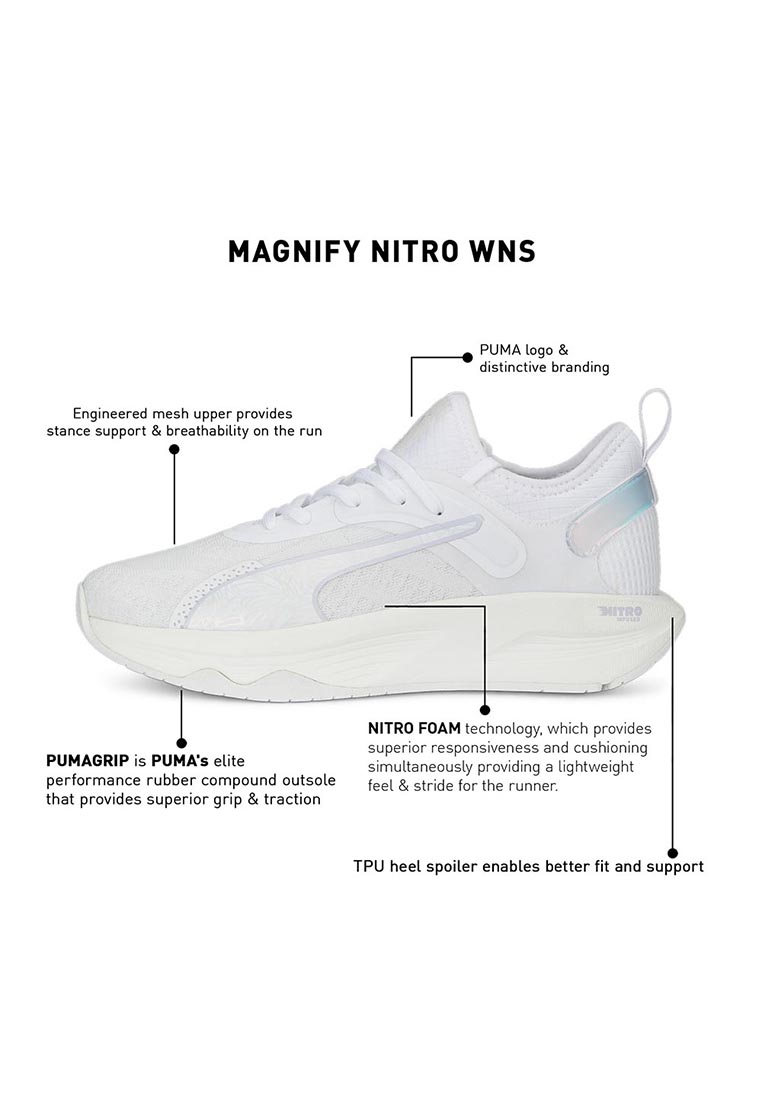 MAGNIFY NITRO WNS

PUMA logo & distinctive branding

Engineered mesh upper provides stance support & breathability on the run

NITRO INFUSED

PUMAGRIP is PUMA's elite performance rubber compound outsole that provides superior grip & traction

NITRO FOAM technology, which provides superior responsiveness and cushioning simultaneously providing a lightweight feel & stride for the runner.

TPU heel spoiler enables better fit and support