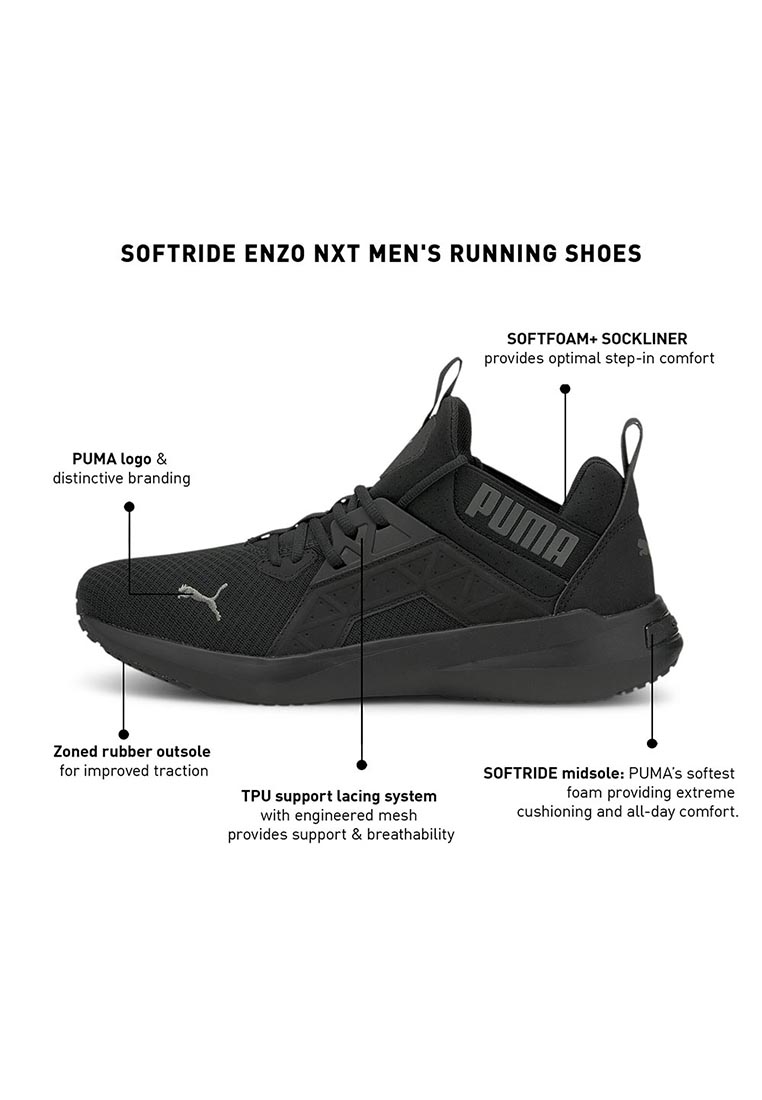 SOFTRIDE ENZO NXT MEN'S RUNNING SHOES

SOFTFOAM+ SOCKLINER
provides optimal step-in comfort

PUMA logo &
distinctive branding

PUMA

Zoned rubber outsole
for improved traction

TPU support lacing system
with engineered mesh
provides support & breathability

SOFTRIDE midsole: PUMA's softest foam providing extreme cushioning and all-day comfort.